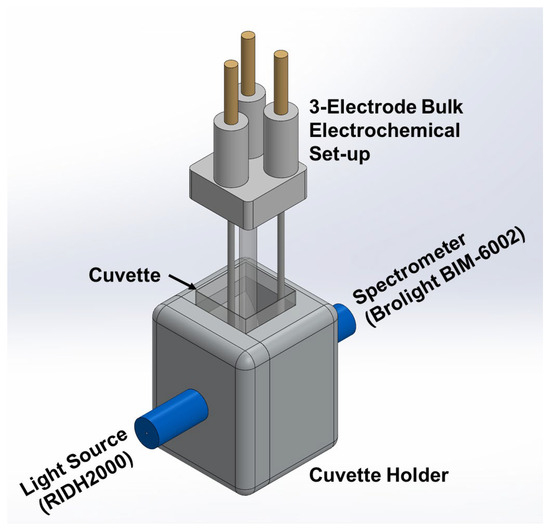 3-Electrode Bulk Electrochemical Set-up

Cuvette

Spectrometer (Brolight BIM-6002)

Light Source (RIDH2000)

Cuvette Holder