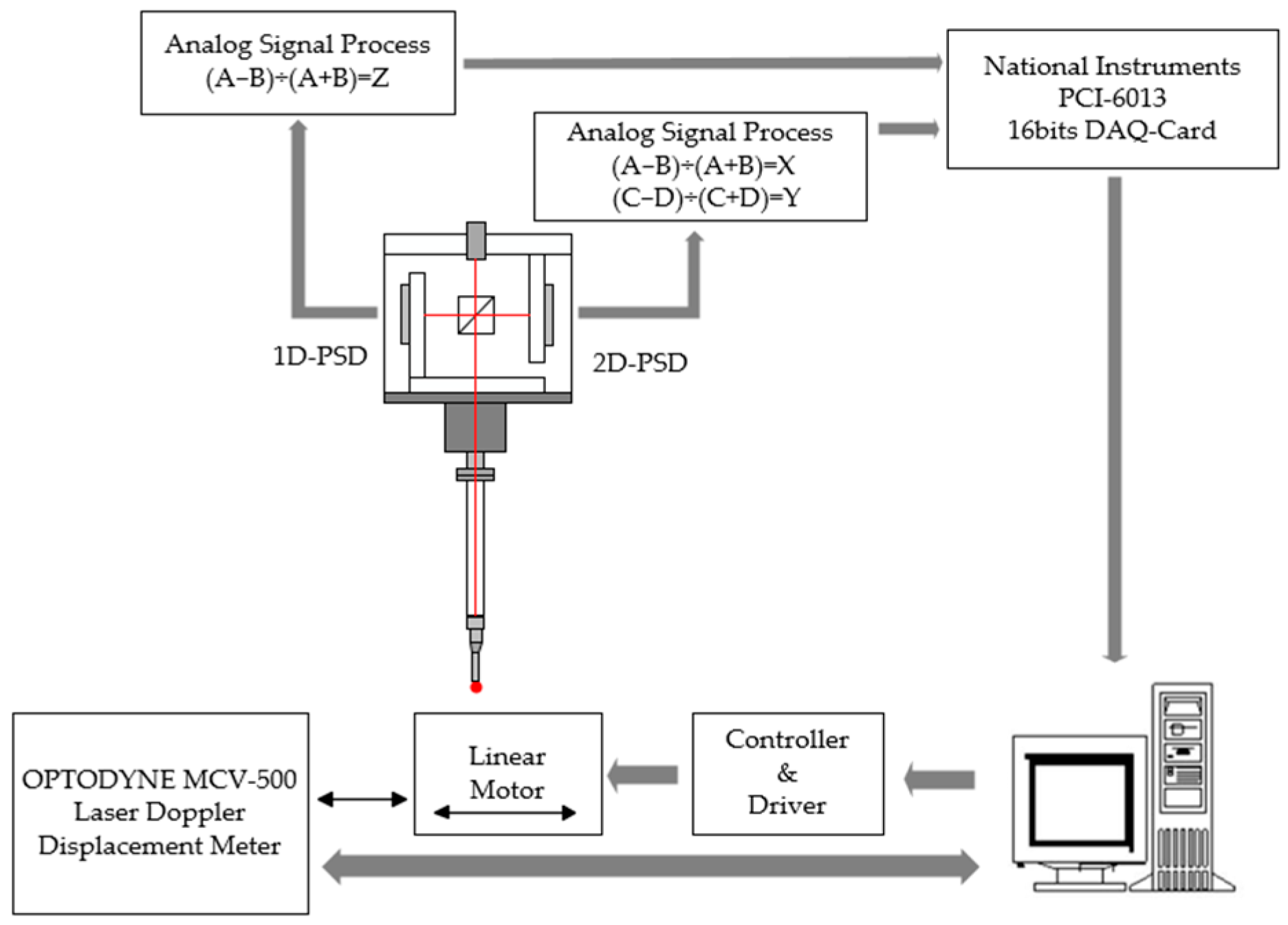 Analog Signal Process
(A−B)÷(A+B)=Z

National Instruments
PCI-6013
16bits DAQ-Card

Analog Signal Process
(A−B)÷(A+B)=X
(C−D)÷(C+D)=Y

1D-PSD

2D-PSD

OPTODYNE MCV-500
Laser Doppler
Displacement Meter

Linear
Motor

Controller
&
Driver