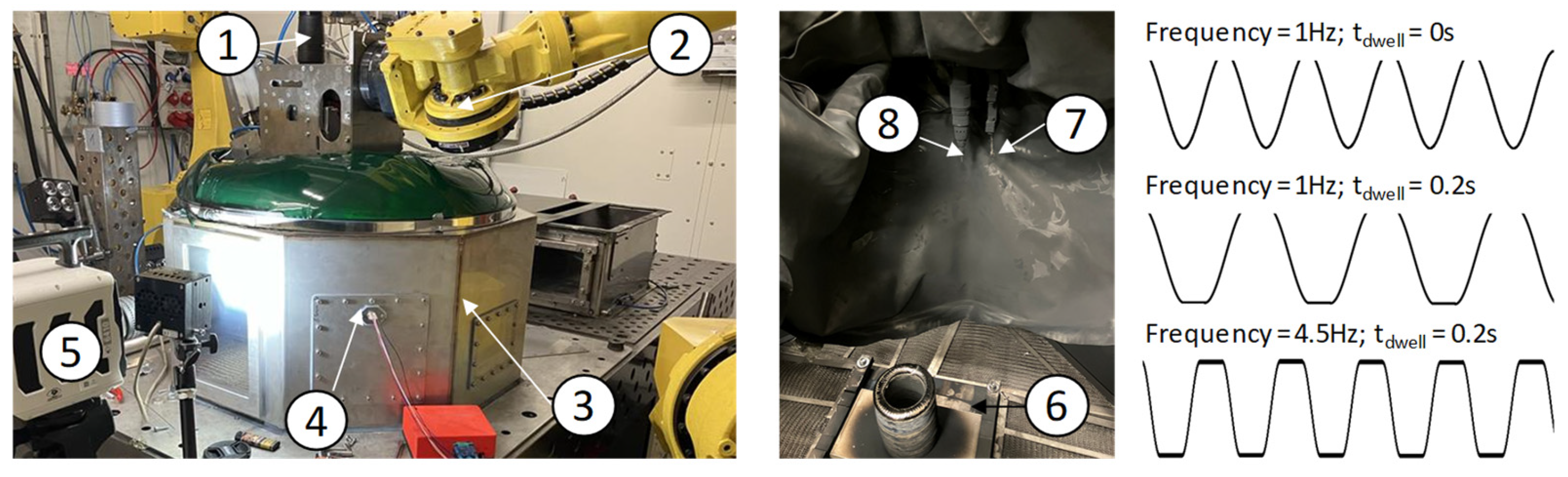 1
2
5
4
3
8
7
6

Frequency = 1Hz; $t_{dwell}$ = 0s

Frequency = 1Hz; $t_{dwell}$ = 0.2s

Frequency = 4.5Hz; $t_{dwell}$ = 0.2s