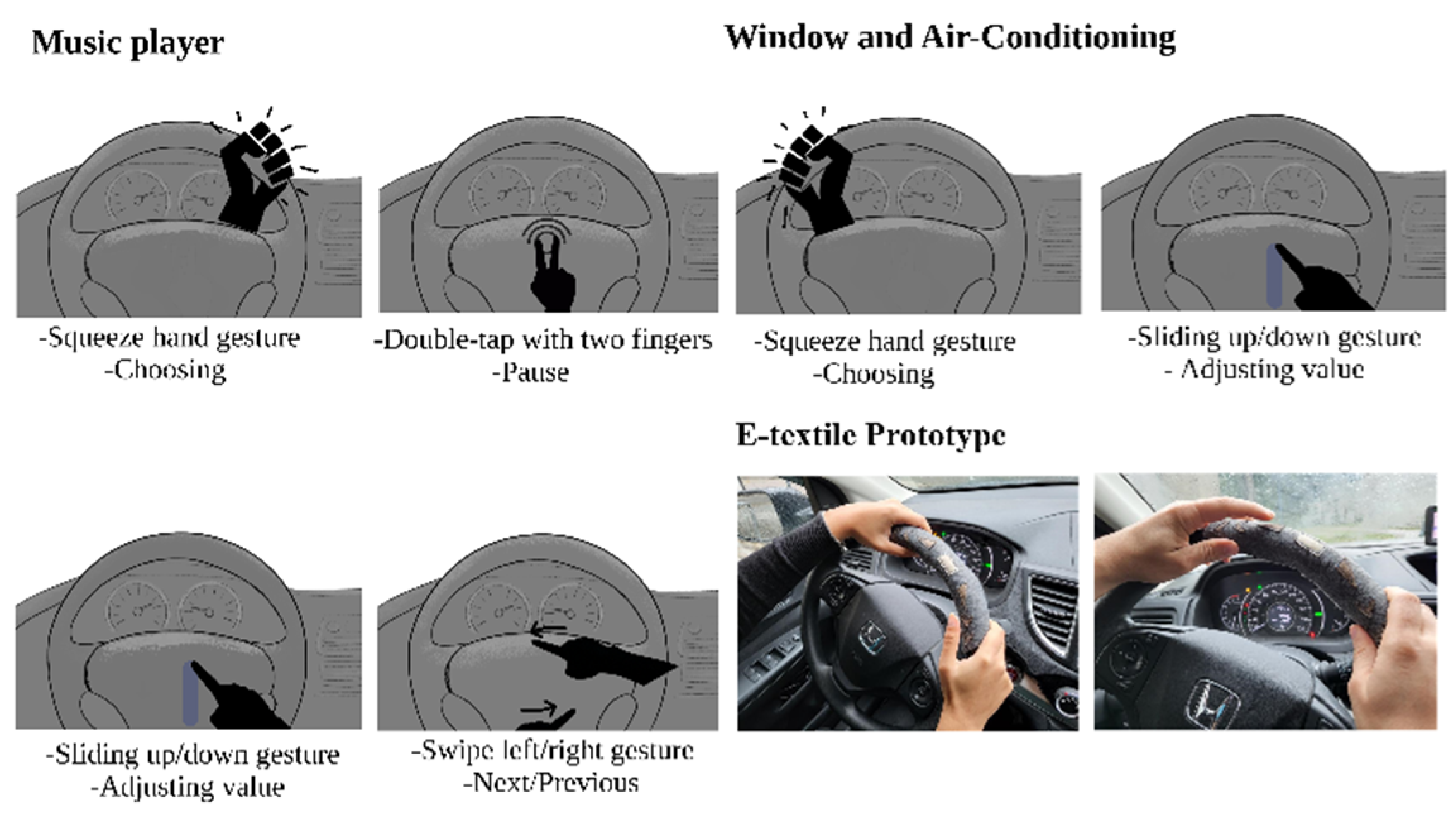 Music player

-Squeeze hand gesture
-Choosing

-Double-tap with two fingers
-Pause

-Sliding up/down gesture
-Adjusting value

-Swipe left/right gesture
-Next/Previous

Window and Air-Conditioning

-Squeeze hand gesture
-Choosing

-Sliding up/down gesture
- Adjusting value

E-textile Prototype