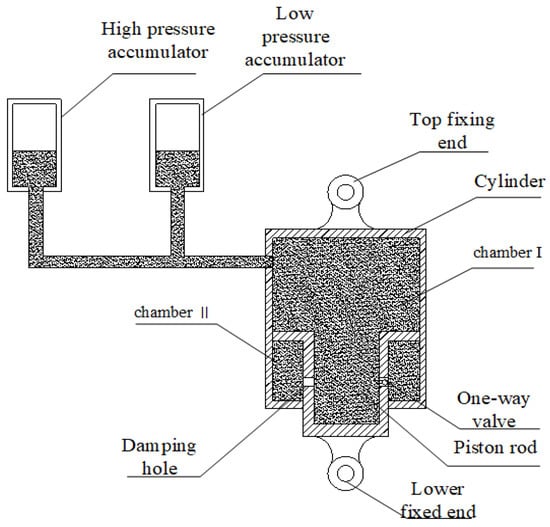 High pressure accumulator

Low pressure accumulator

Top fixing end

Cylinder

chamber I

chamber II

One-way valve

Piston rod

Damping hole

Lower fixed end