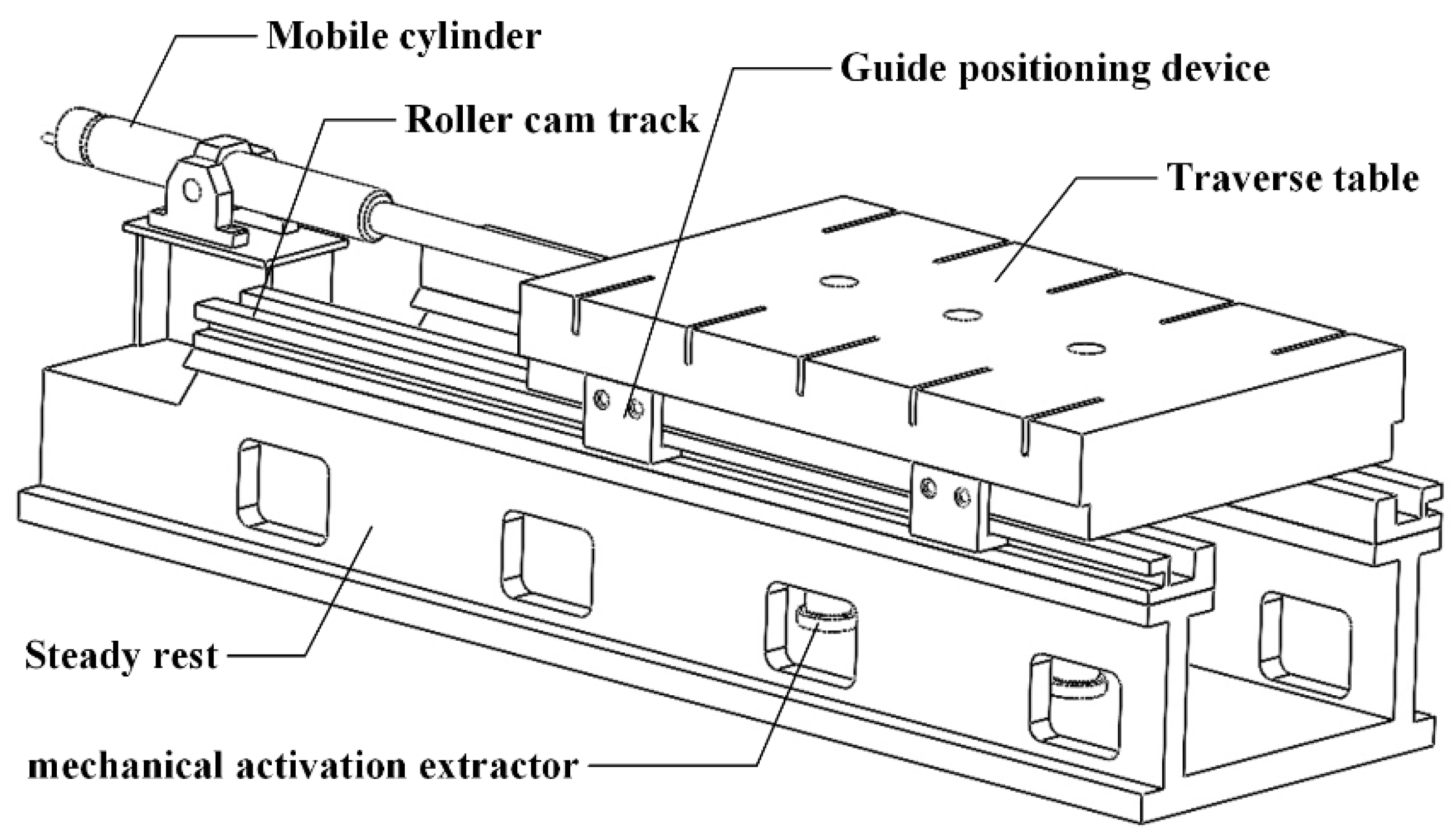 Mobile cylinder
Guide positioning device
Roller cam track
Traverse table
Steady rest
mechanical activation extractor