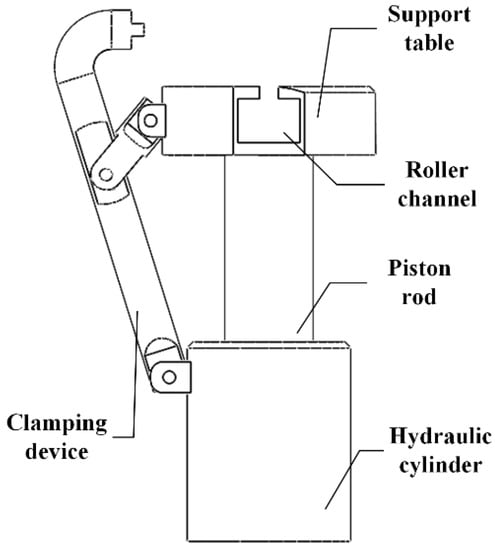 Support table

Roller channel

Piston rod

Clamping device

Hydraulic cylinder