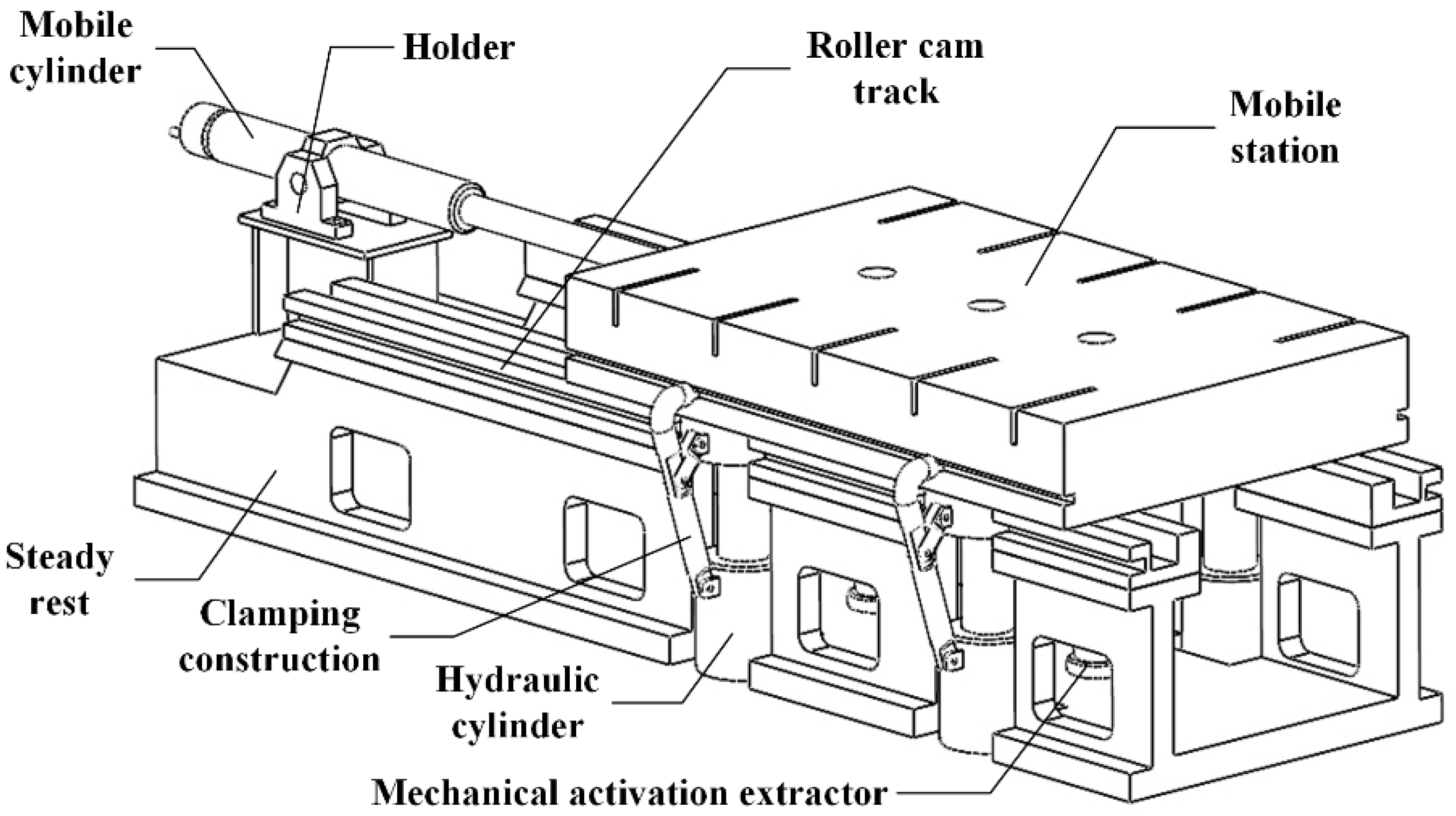 Mobile cylinder

Holder

Roller cam track

Mobile station

Steady rest

Clamping construction

Hydraulic cylinder

Mechanical activation extractor