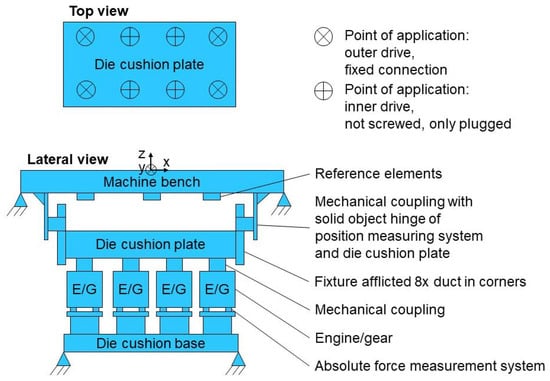 Top view

Die cushion plate

Point of application: outer drive, fixed connection

Point of application: inner drive, not screwed, only plugged

Lateral view

z
y
x

Machine bench

Die cushion plate

E/G E/G E/G E/G

Die cushion base

Reference elements

Mechanical coupling with solid object hinge of position measuring system and die cushion plate

Fixture afflicted 8x duct in corners

Mechanical coupling

Engine/gear

Absolute force measurement system