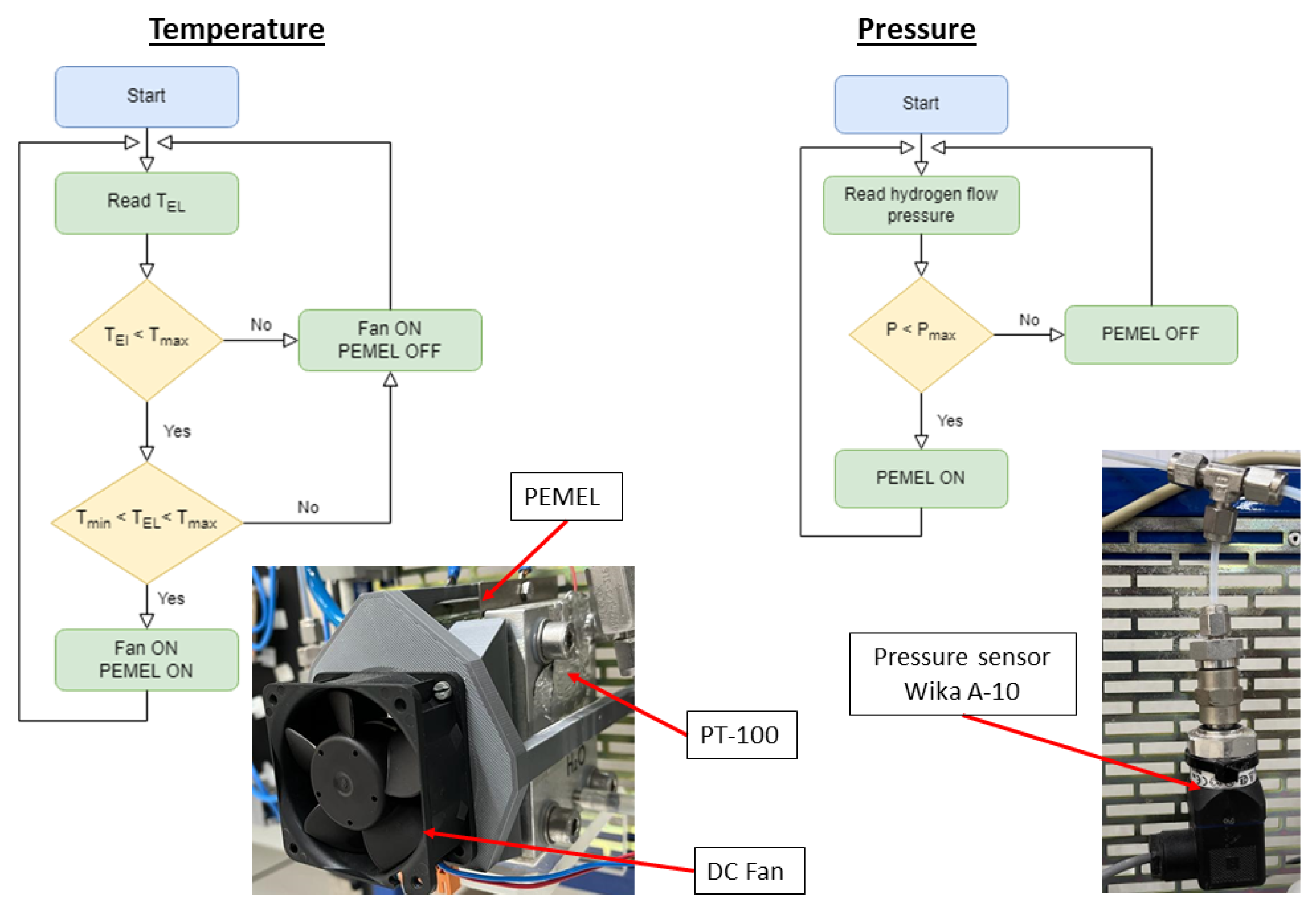 Temperature

Start

Read $T_{EL}$

$T_{El} < T_{max}$

No

Fan ON
PEMEL OFF

Yes

$T_{min} < T_{EL} < T_{max}$

No

Yes

Fan ON
PEMEL ON

PEMEL

PT-100

DC Fan

Pressure

Start

Read hydrogen flow pressure

$P < P_{max}$

No

PEMEL OFF

Yes

PEMEL ON

Pressure sensor
Wika A-10