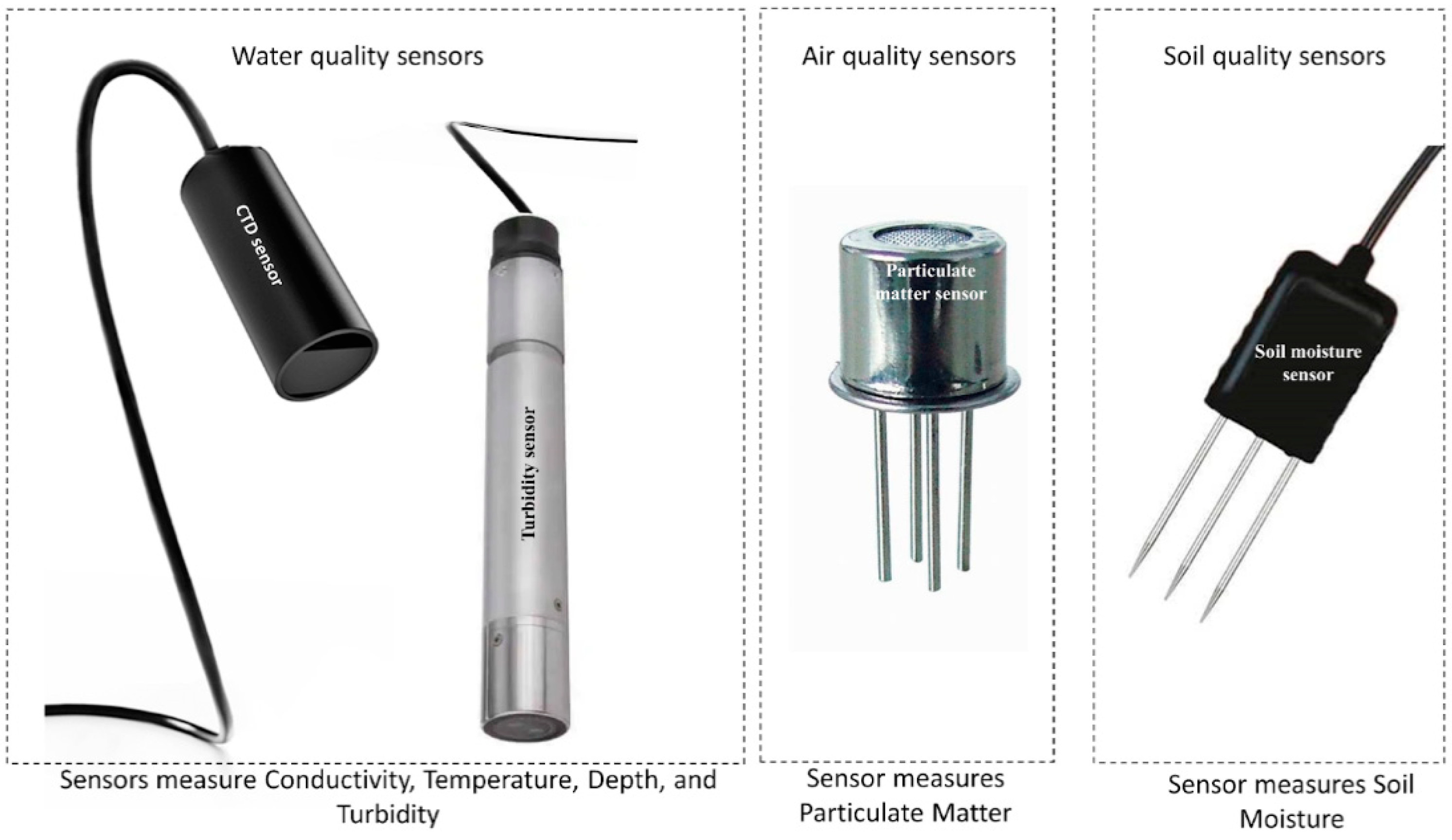 Water quality sensors

CTD sensor

Turbidity sensor

Sensors measure Conductivity, Temperature, Depth, and Turbidity

Air quality sensors

Particulate matter sensor

Sensor measures Particulate Matter

Soil quality sensors

Soil moisture sensor

Sensor measures Soil Moisture