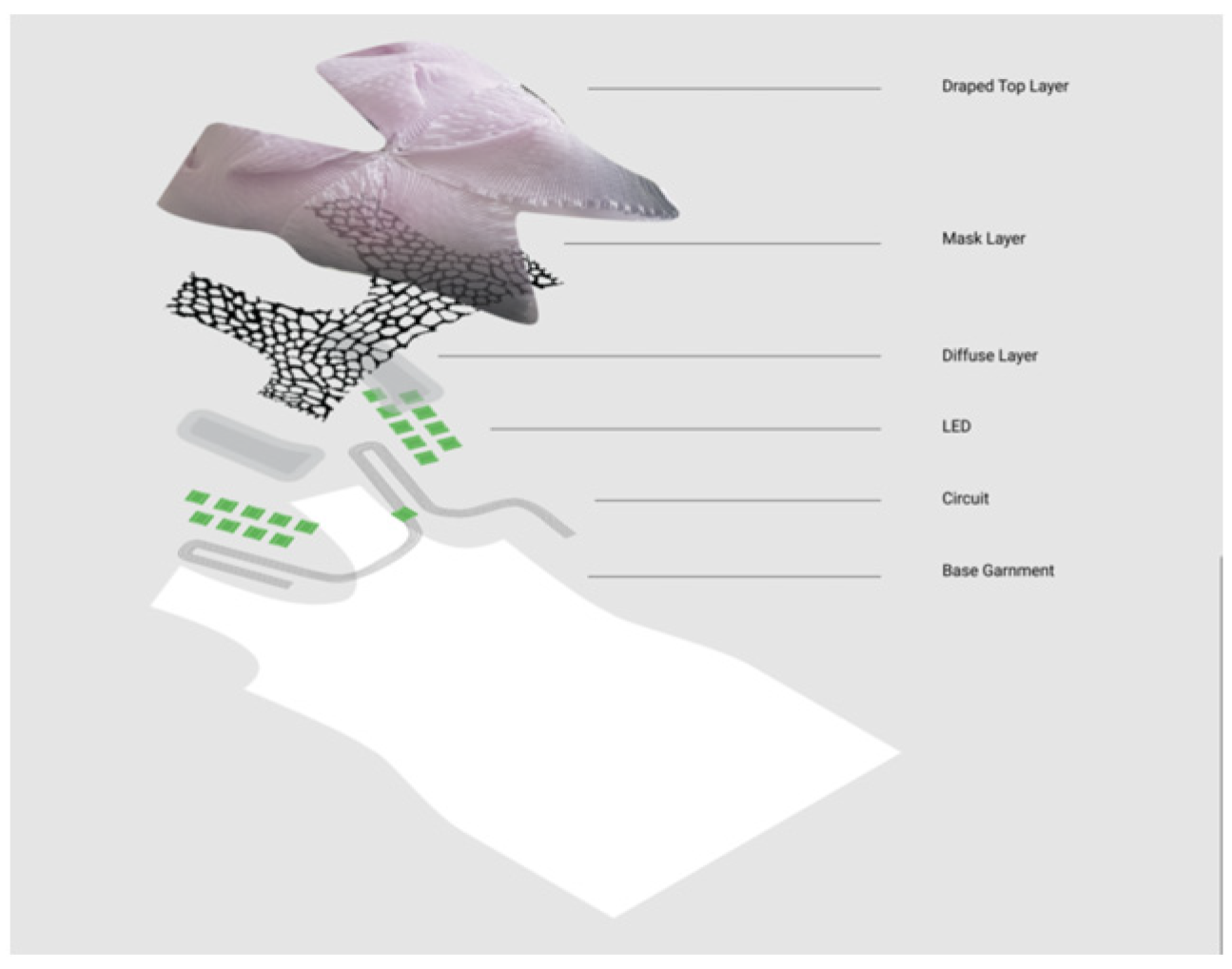 Draped Top Layer

Mask Layer

Diffuse Layer

LED

Circuit

Base Garnment