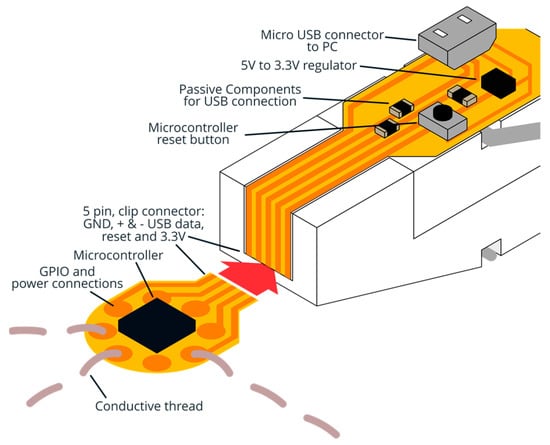 Micro USB connector to PC

5V to 3.3V regulator

Passive Components for USB connection

Microcontroller reset button

5 pin, clip connector: GND, + & - USB data, reset and 3.3V

Microcontroller

GPIO and power connections

Conductive thread