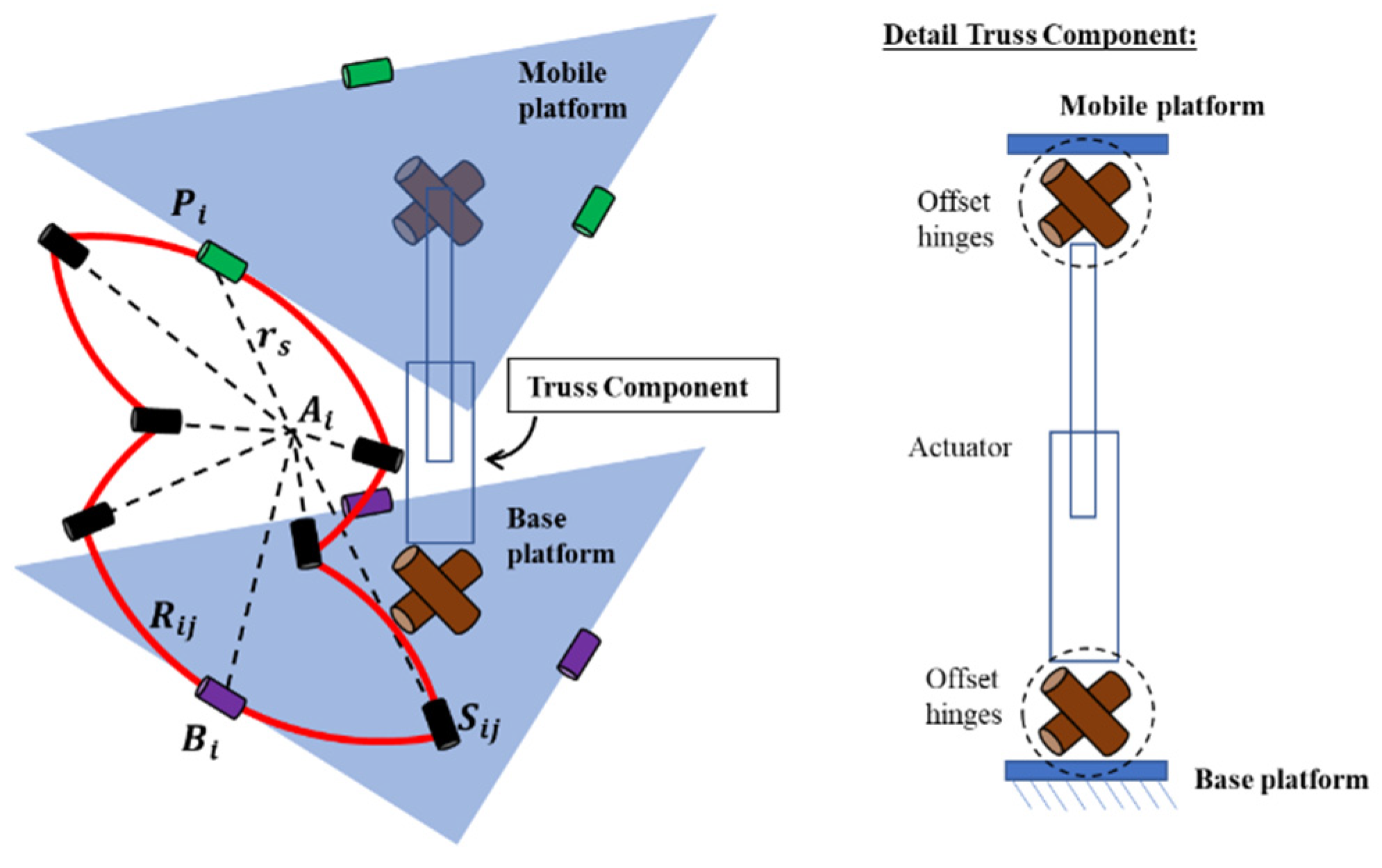 Mobile platform

$P_i$

$r_s$

$A_i$

Truss Component

Base platform

$R_{ij}$

$B_i$

$S_{ij}$

Detail Truss Component:

Mobile platform

Offset hinges

Actuator

Offset hinges

Base platform