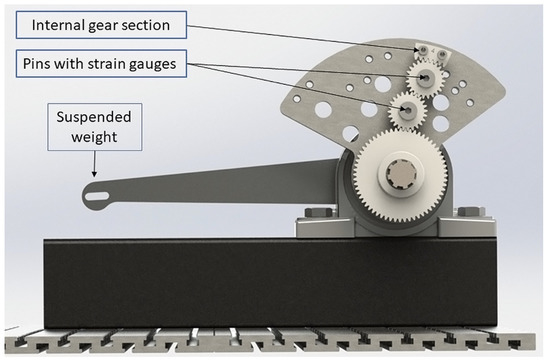 Internal gear section

Pins with strain gauges

Suspended weight