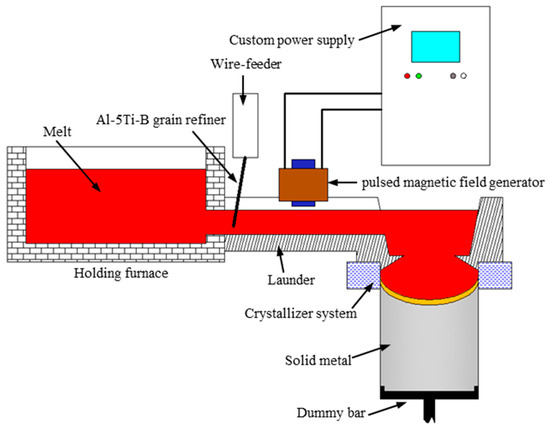 Custom power supply

Wire-feeder

Al-5Ti-B grain refiner

Melt

pulsed magnetic field generator

Holding furnace

Launder

Crystallizer system

Solid metal

Dummy bar