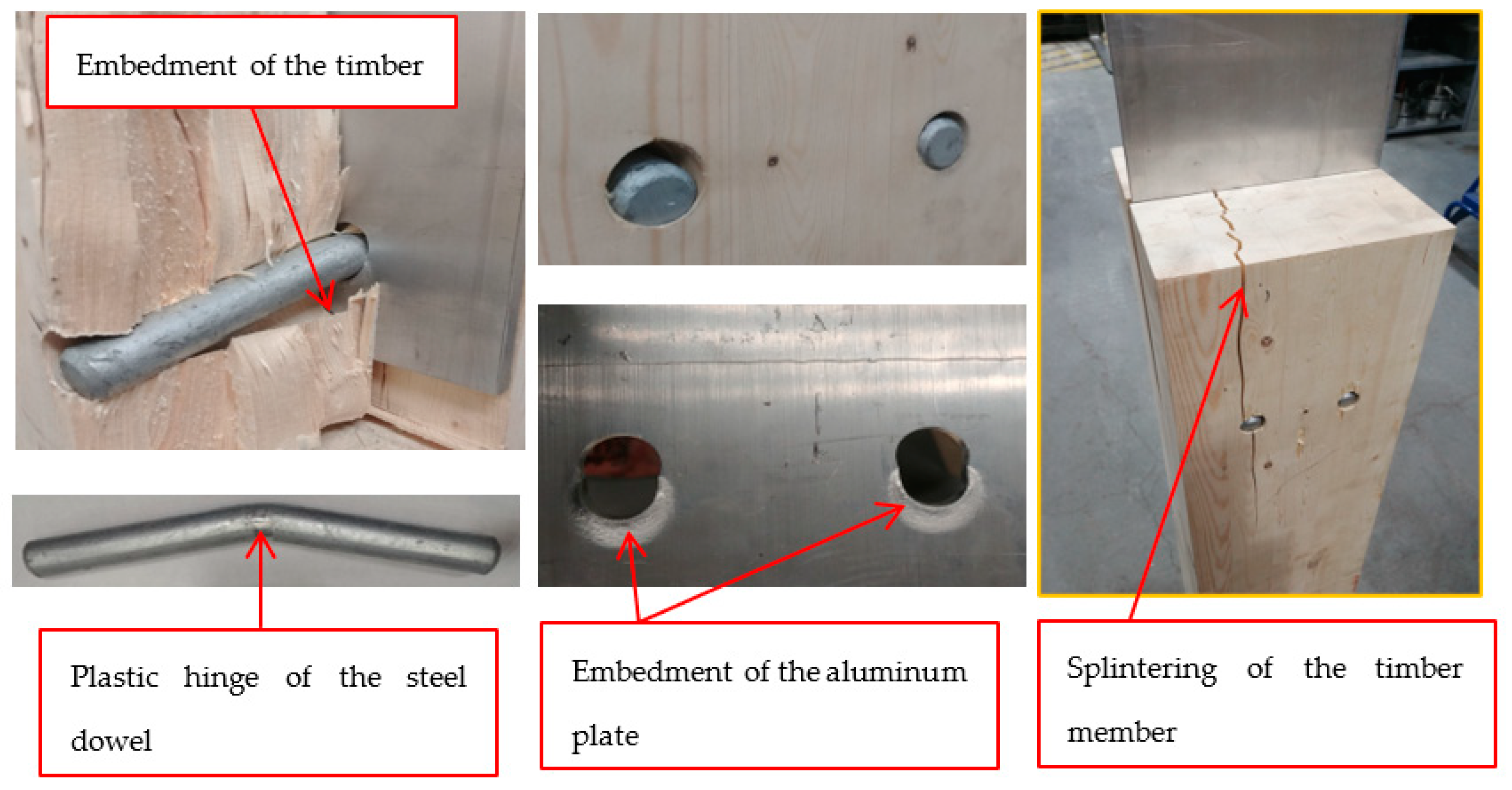 Embedment of the timber

Plastic hinge of the steel dowel

Embedment of the aluminum plate

Splintering of the timber member