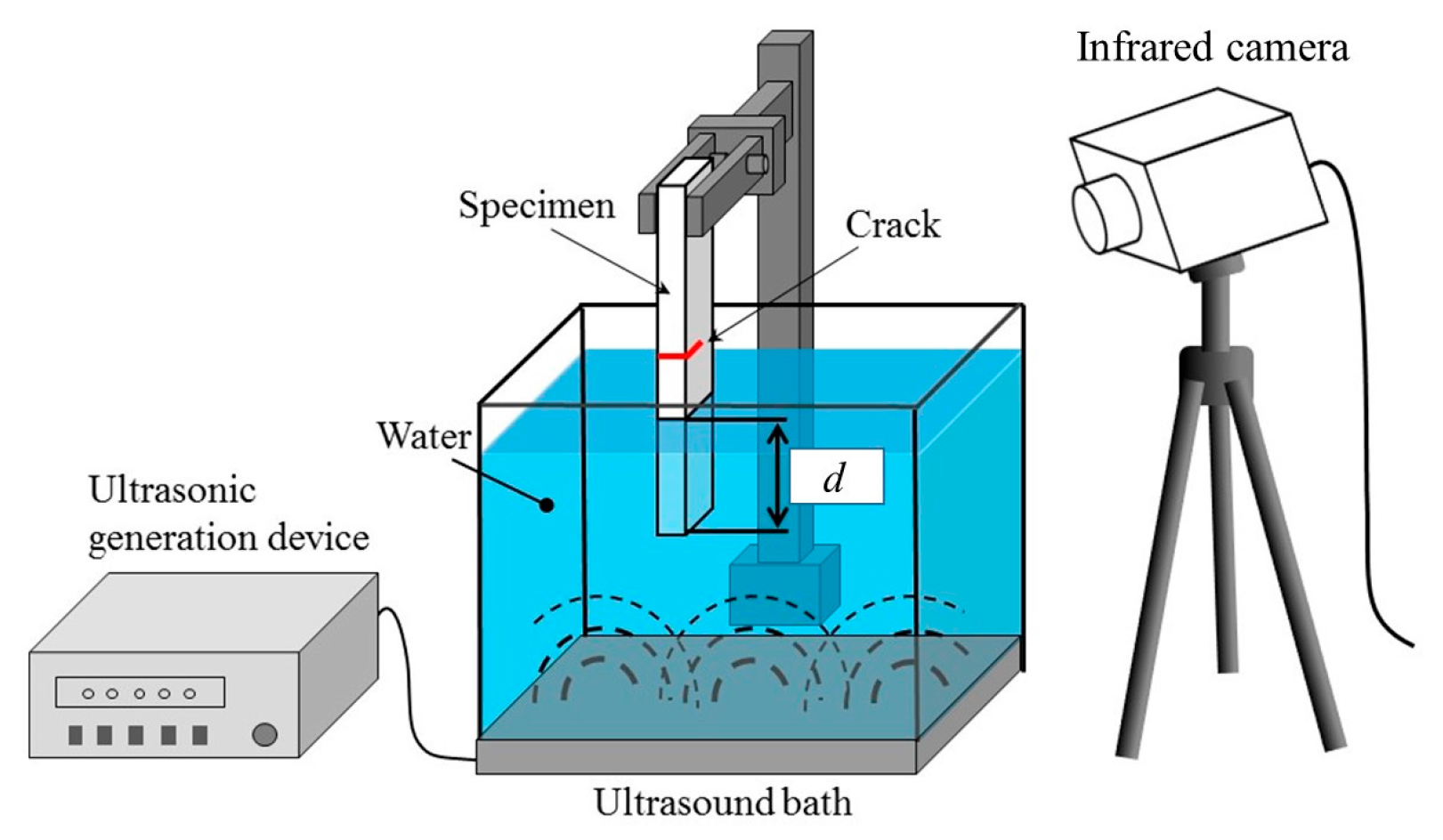 Infrared camera

Specimen

Crack

Water

$d$

Ultrasonic generation device

Ultrasound bath