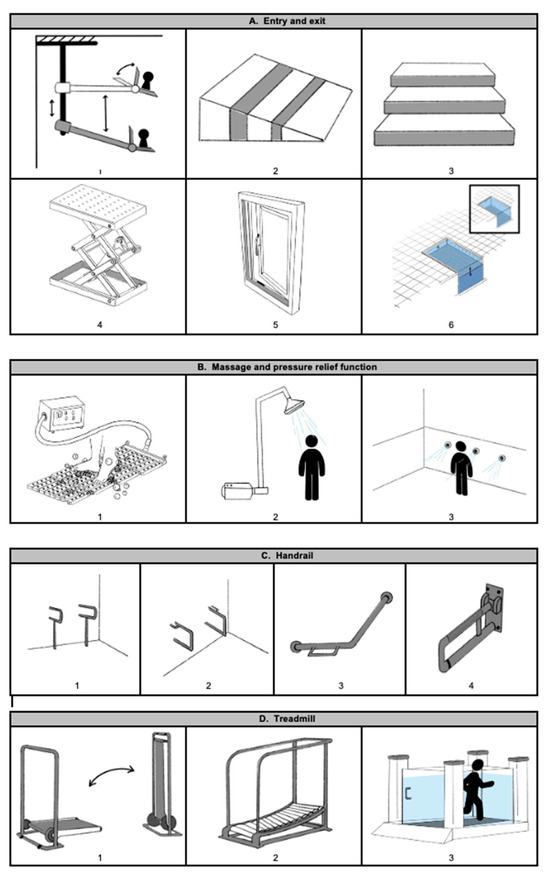 A. Entry and exit

1

2

3

4

5

6

B. Massage and pressure relief function

1

2

3

C. Handrail

1

2

3

4

D. Treadmill

1

2

3