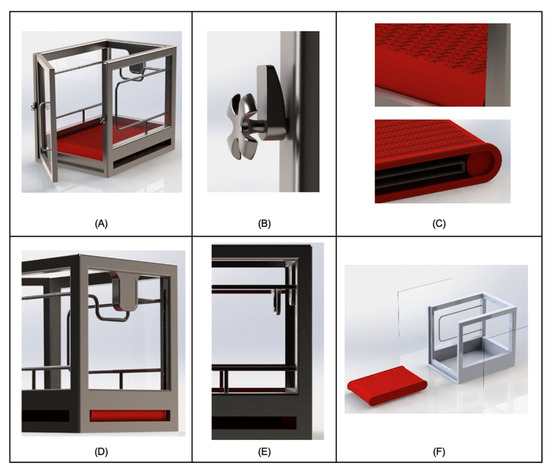 (A)

(B)

(C)

(D)

(E)

(F)