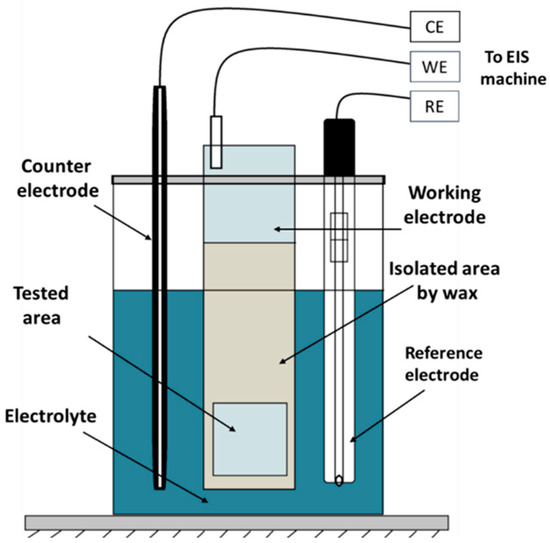 CE
WE
RE
To EIS machine

Counter electrode

Working electrode

Isolated area by wax

Tested area

Reference electrode

Electrolyte