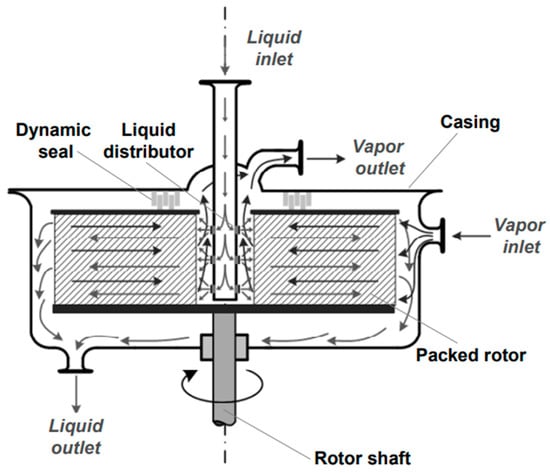 Liquid inlet

Dynamic seal

Liquid distributor

Casing

Vapor outlet

Vapor inlet

Packed rotor

Liquid outlet

Rotor shaft