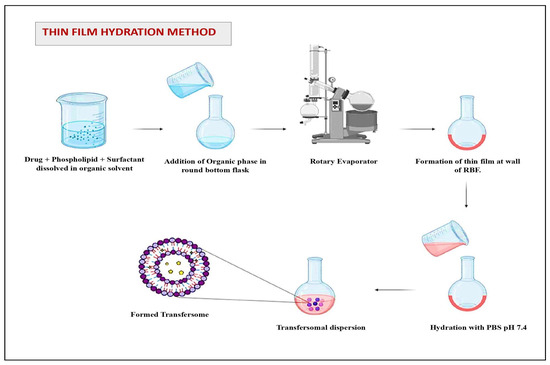 THIN FILM HYDRATION METHOD

Drug + Phospholipid + Surfactant dissolved in organic solvent

Addition of Organic phase in round bottom flask

Rotary Evaporator

Formation of thin film at wall of RBF.

Hydration with PBS pH 7.4

Transfersomal dispersion

Formed Transfersome