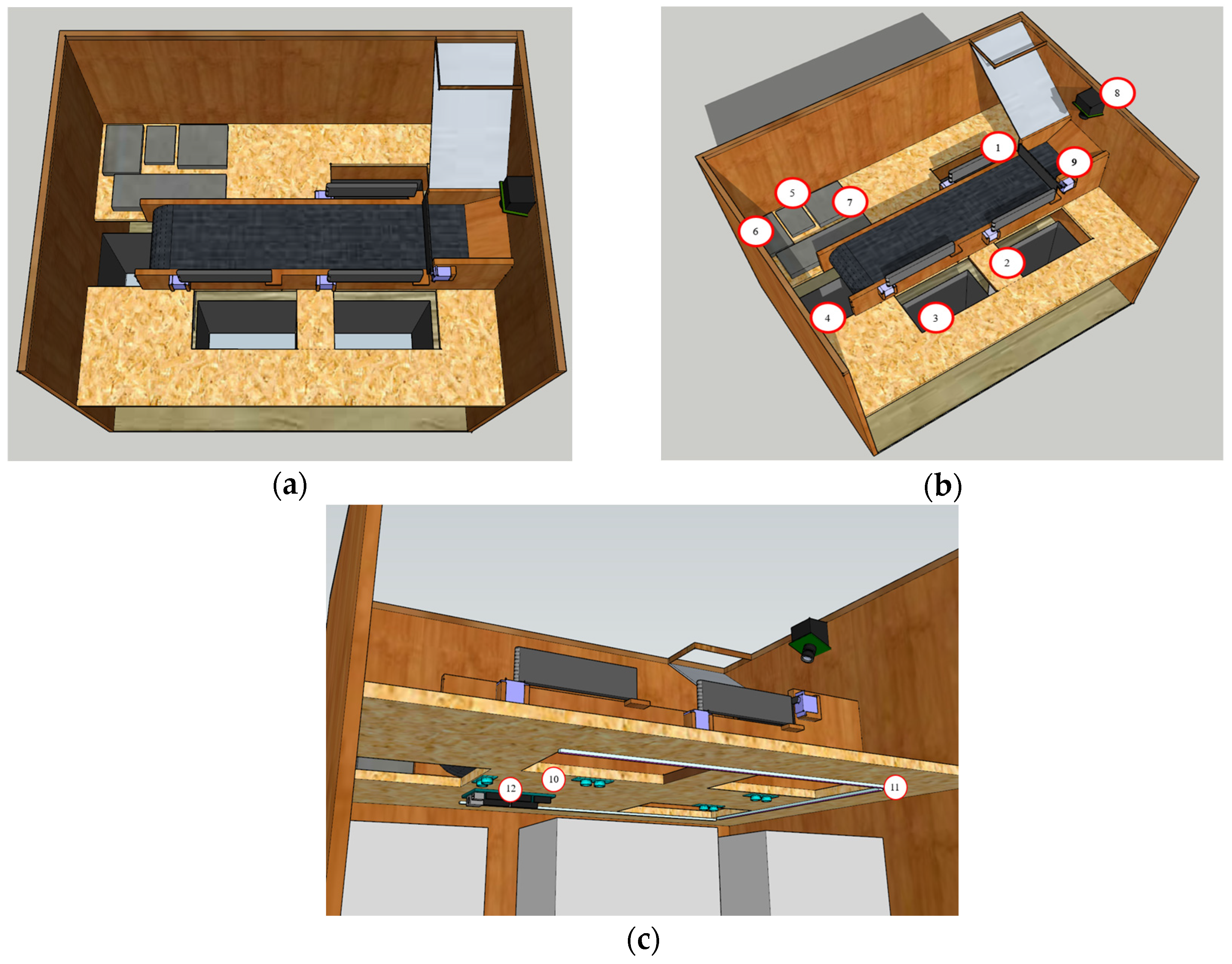 (a)

8
1
9
5
7
6
2
4
3

(b)

10
12
11

(c)