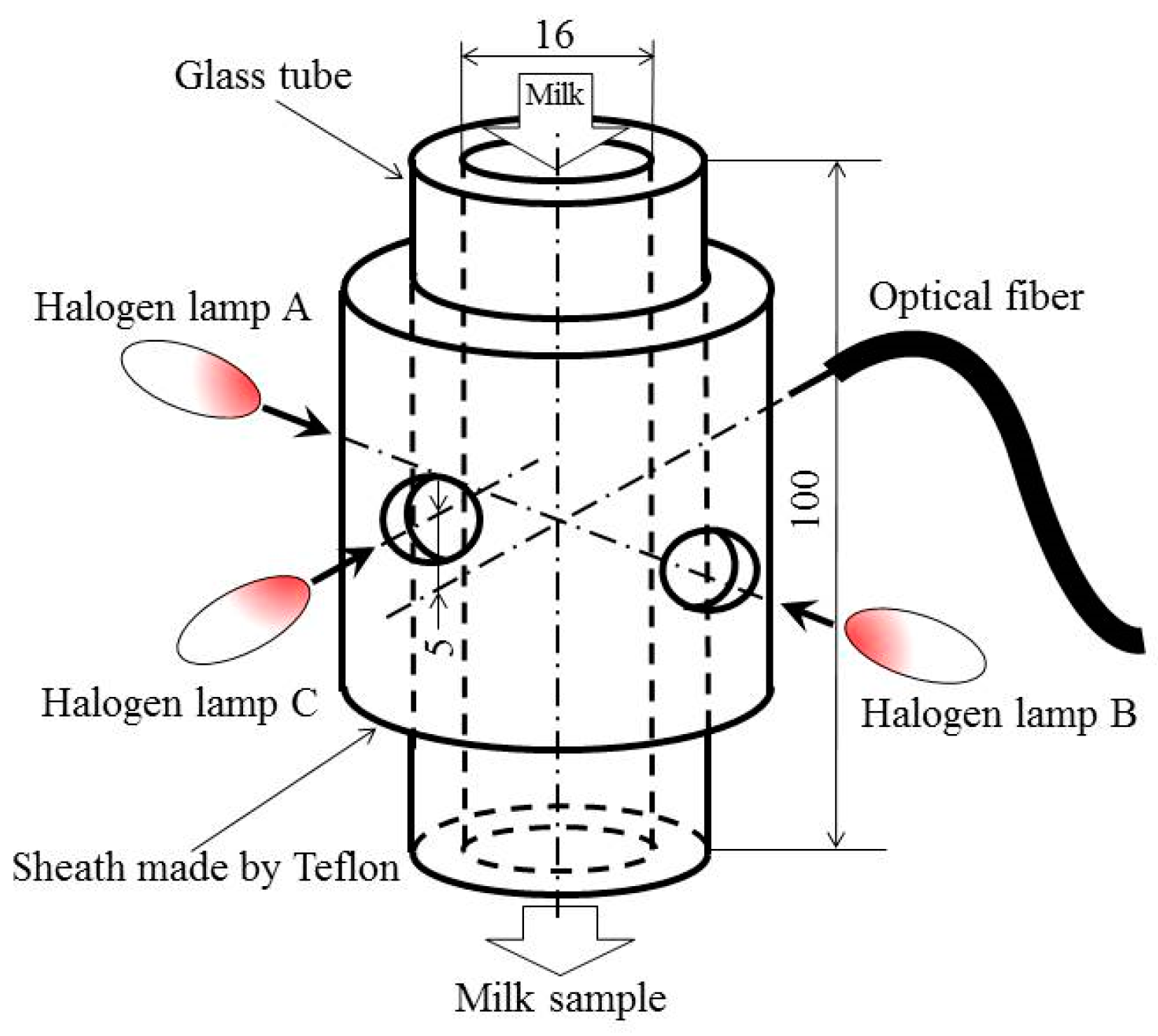 16

Glass tube

Milk

Halogen lamp A

Optical fiber

100

5

Halogen lamp C

Halogen lamp B

Sheath made by Teflon

Milk sample