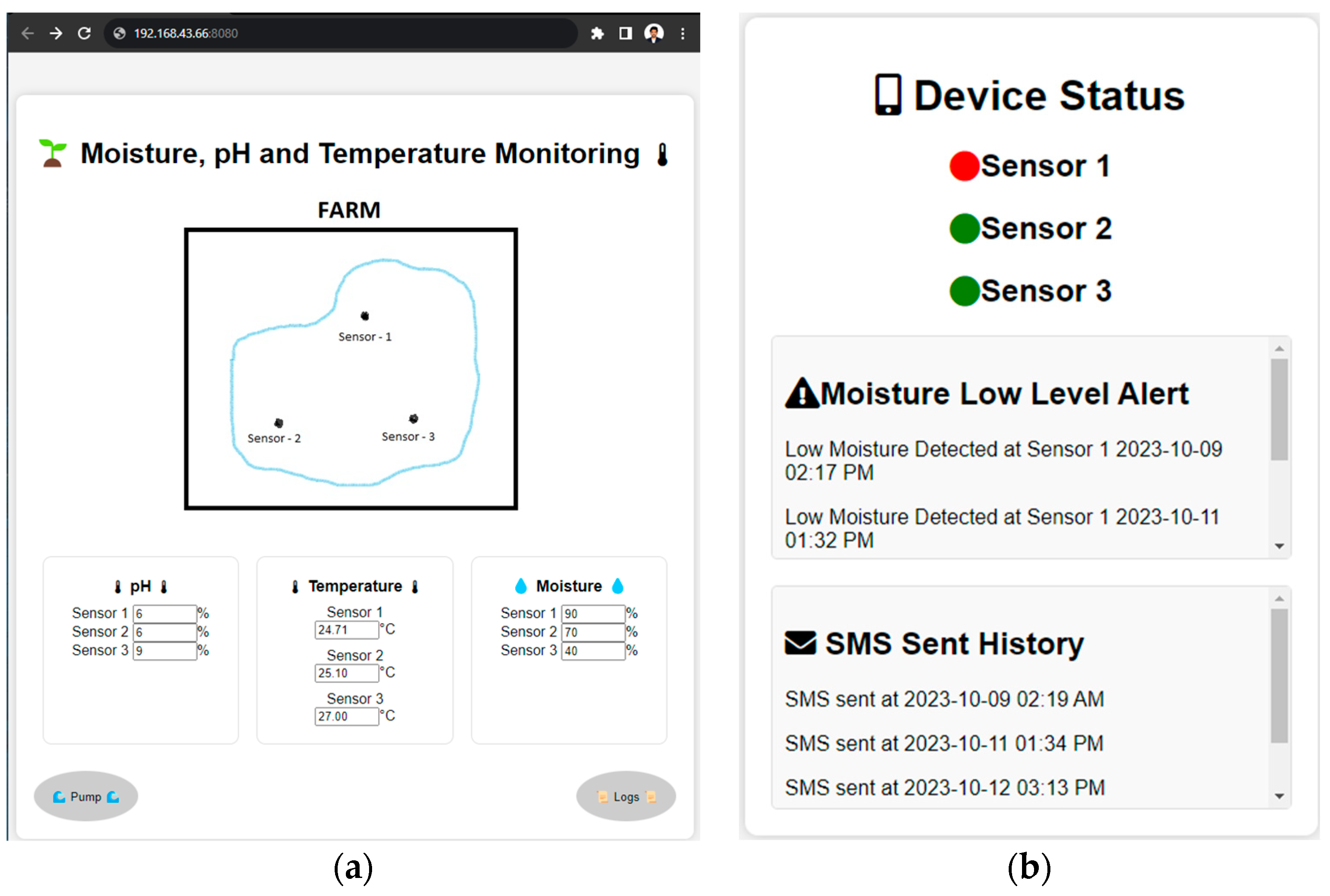 192.168.43.66:8080

Moisture, pH and Temperature Monitoring

FARM

Sensor - 1

Sensor - 2

Sensor - 3

pH

Sensor 1 6 %
Sensor 2 6 %
Sensor 3 9 %

Temperature

Sensor 1
24.71 °C
Sensor 2
25.10 °C
Sensor 3
27.00 °C

Moisture

Sensor 1 90 %
Sensor 2 70 %
Sensor 3 40 %

Pump

Logs

(a)

Device Status

Sensor 1

Sensor 2

Sensor 3

Moisture Low Level Alert

Low Moisture Detected at Sensor 1 2023-10-09 02:17 PM

Low Moisture Detected at Sensor 1 2023-10-11 01:32 PM

SMS Sent History

SMS sent at 2023-10-09 02:19 AM

SMS sent at 2023-10-11 01:34 PM

SMS sent at 2023-10-12 03:13 PM

(b)