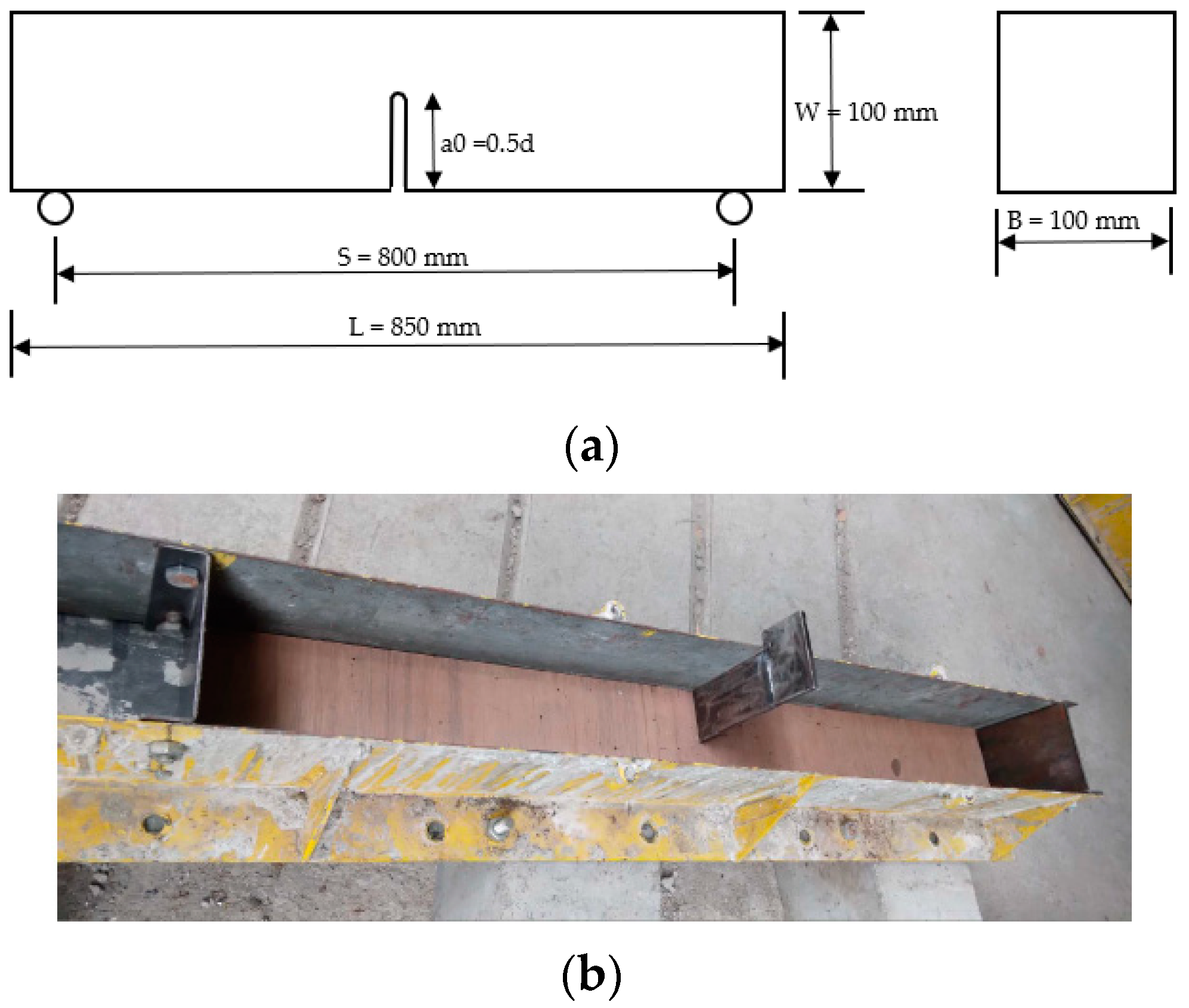 a0 =0.5d

W = 100 mm

B = 100 mm

S = 800 mm

L = 850 mm

(a)

(b)