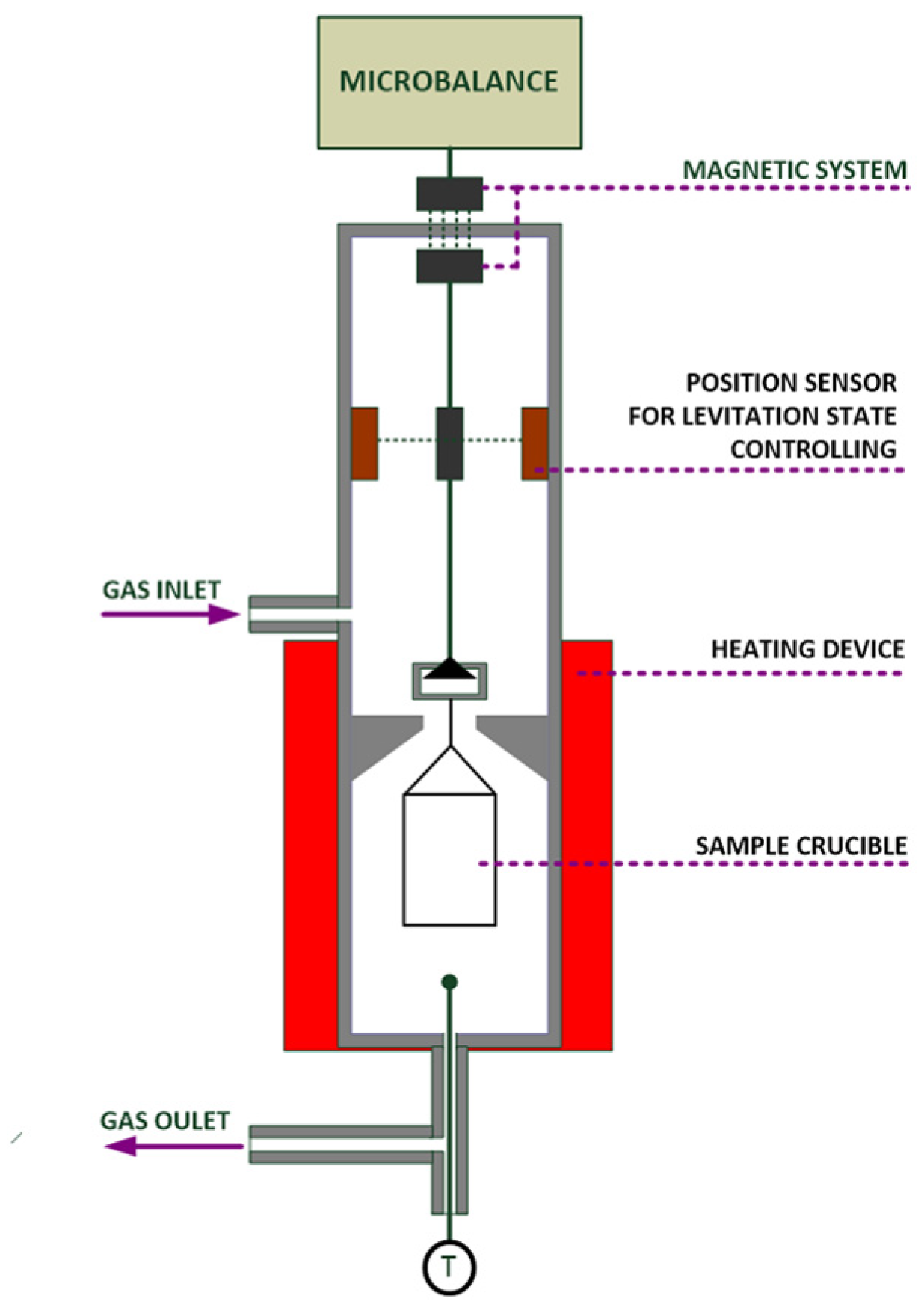 MICROBALANCE

MAGNETIC SYSTEM

POSITION SENSOR FOR LEVITATION STATE CONTROLLING

GAS INLET

HEATING DEVICE

SAMPLE CRUCIBLE

GAS OULET

T