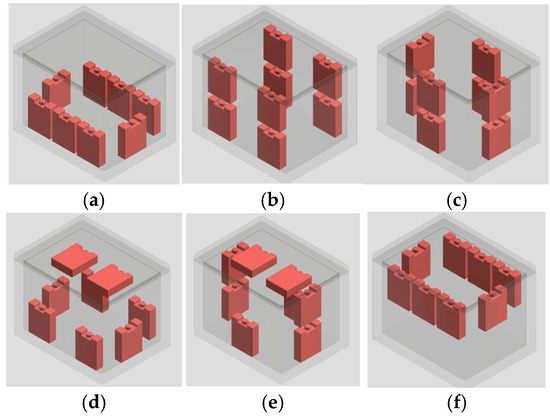 (a) (b) (c)

(d) (e) (f)