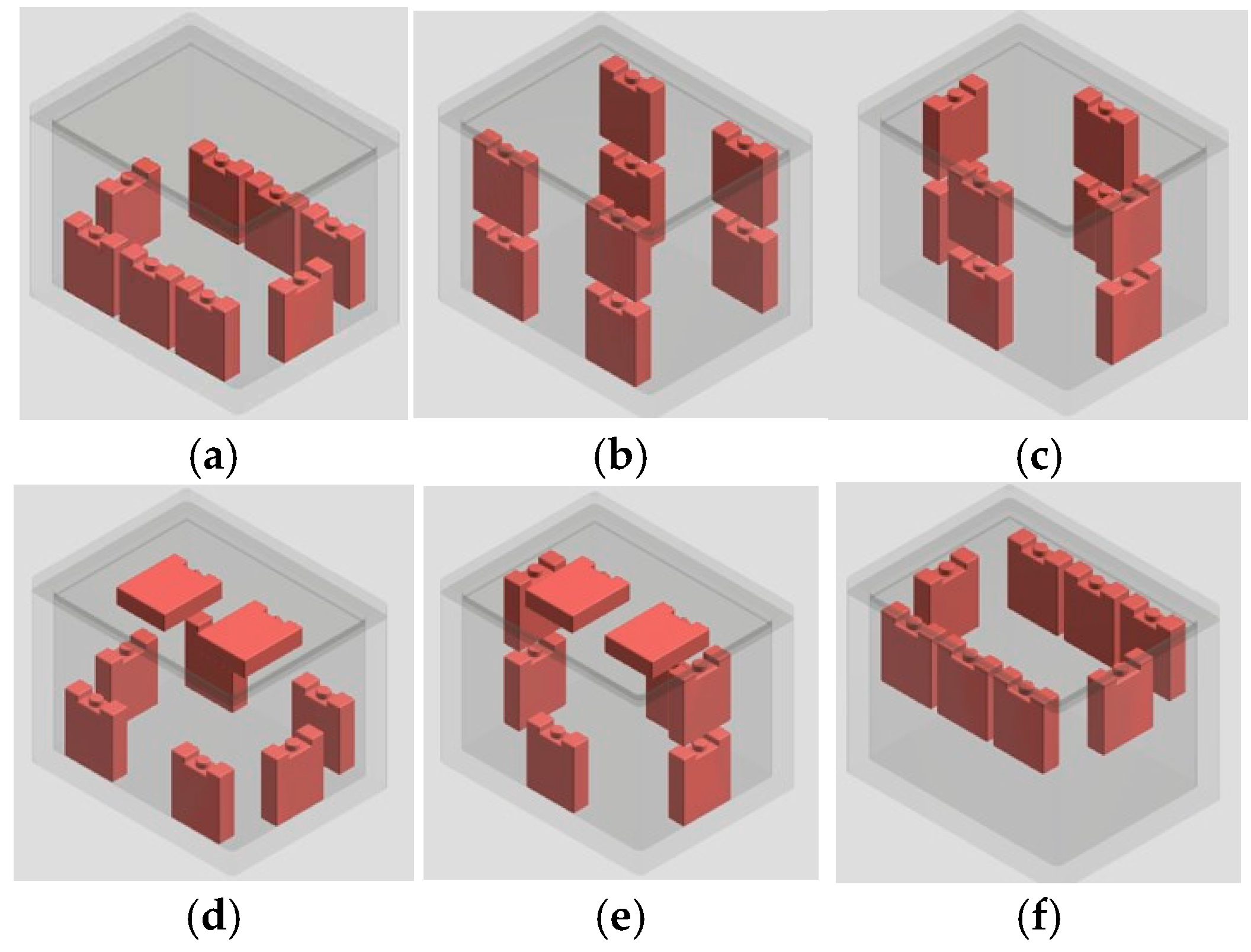 (a)

(b)

(c)

(d)

(e)

(f)