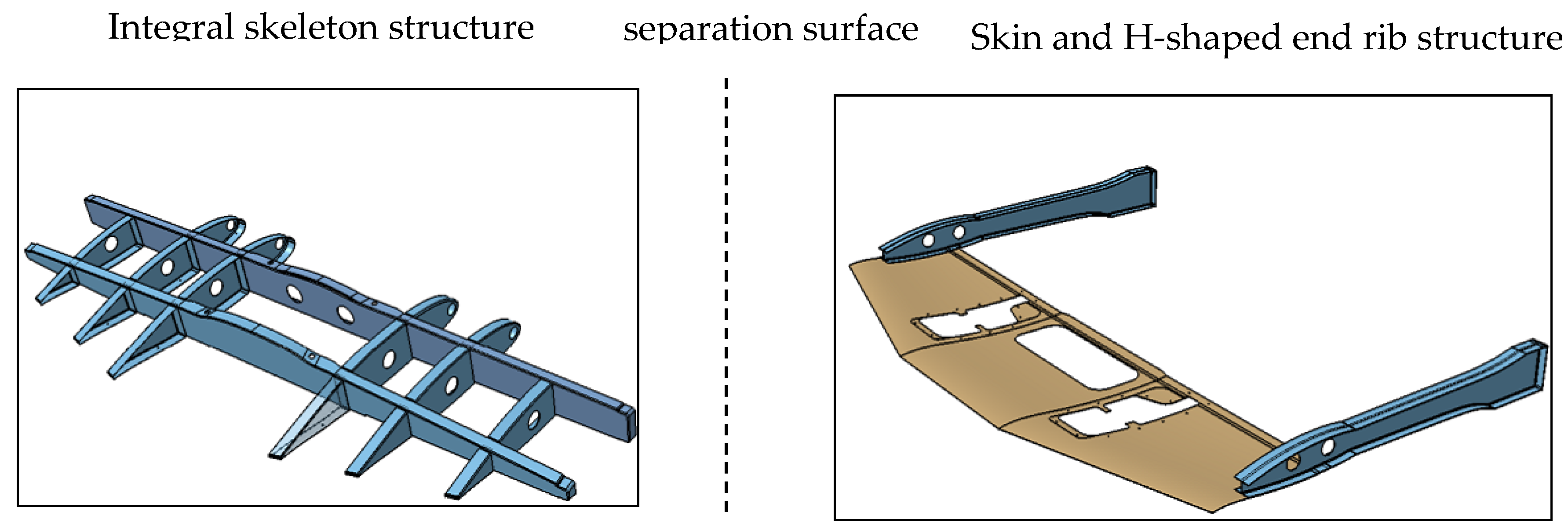 Integral skeleton structure

separation surface

Skin and H-shaped end rib structure