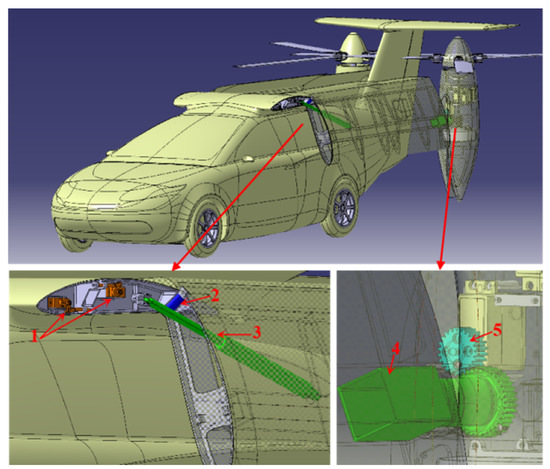 1
2
3
4
5