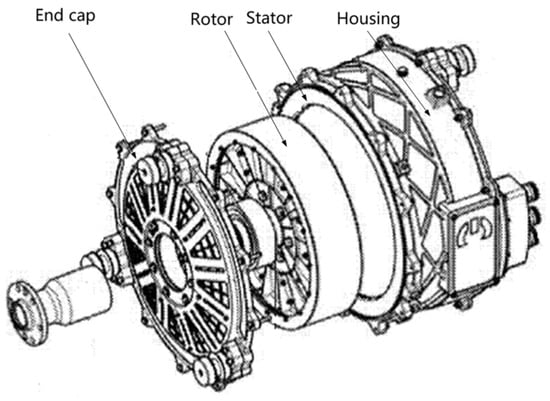 End cap
Rotor
Stator
Housing