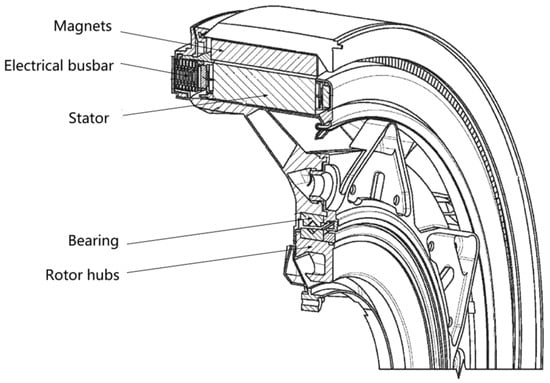 Magnets
Electrical busbar
Stator
Bearing
Rotor hubs