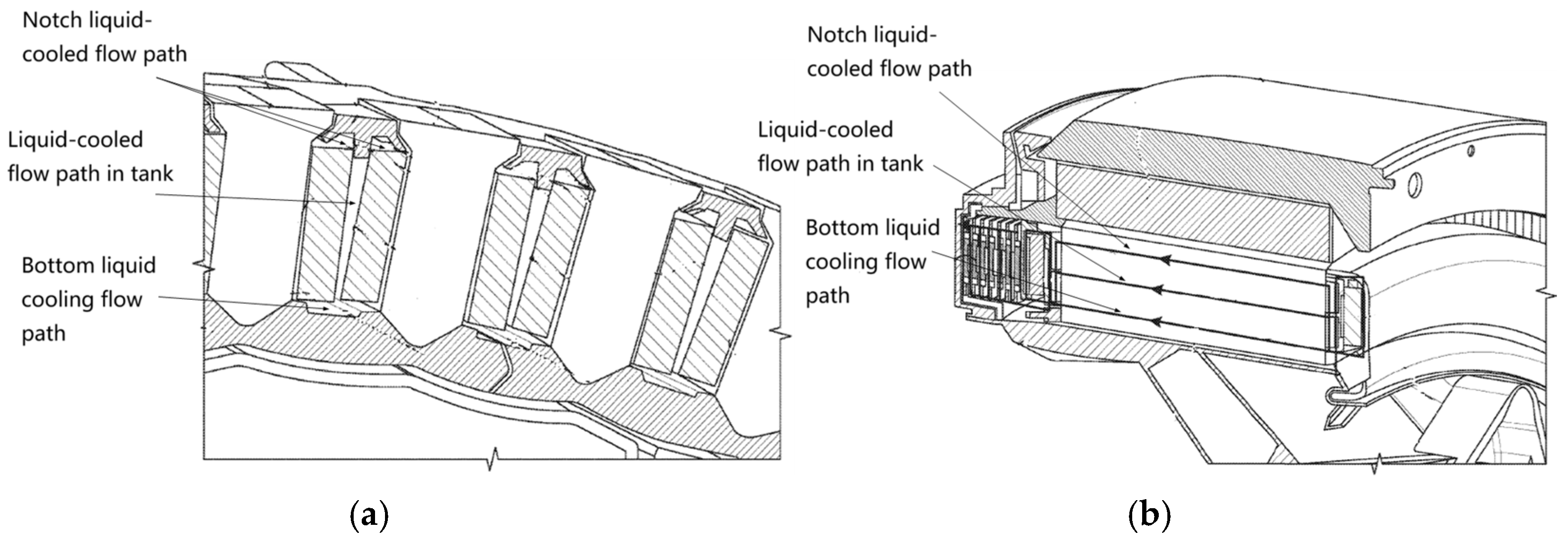 Notch liquid-cooled flow path

Liquid-cooled flow path in tank

Bottom liquid cooling flow path

(a)

Notch liquid-cooled flow path

Liquid-cooled flow path in tank

Bottom liquid cooling flow path

(b)