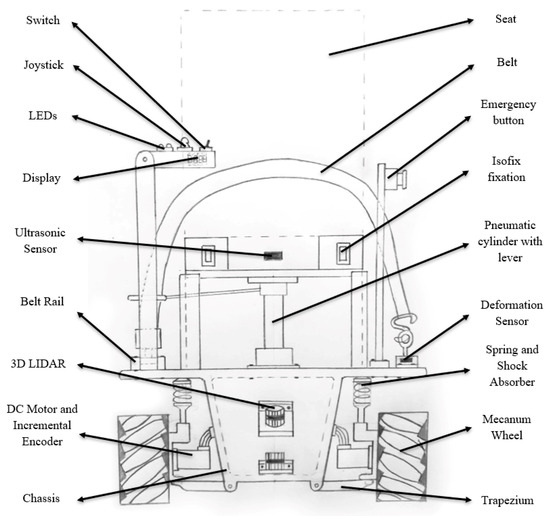 Switch

Joystick

LEDs

Display

Ultrasonic Sensor

Belt Rail

3D LIDAR

DC Motor and Incremental Encoder

Chassis

Seat

Belt

Emergency button

Isofix fixation

Pneumatic cylinder with lever

Deformation Sensor

Spring and Shock Absorber

Mecanum Wheel

Trapezium