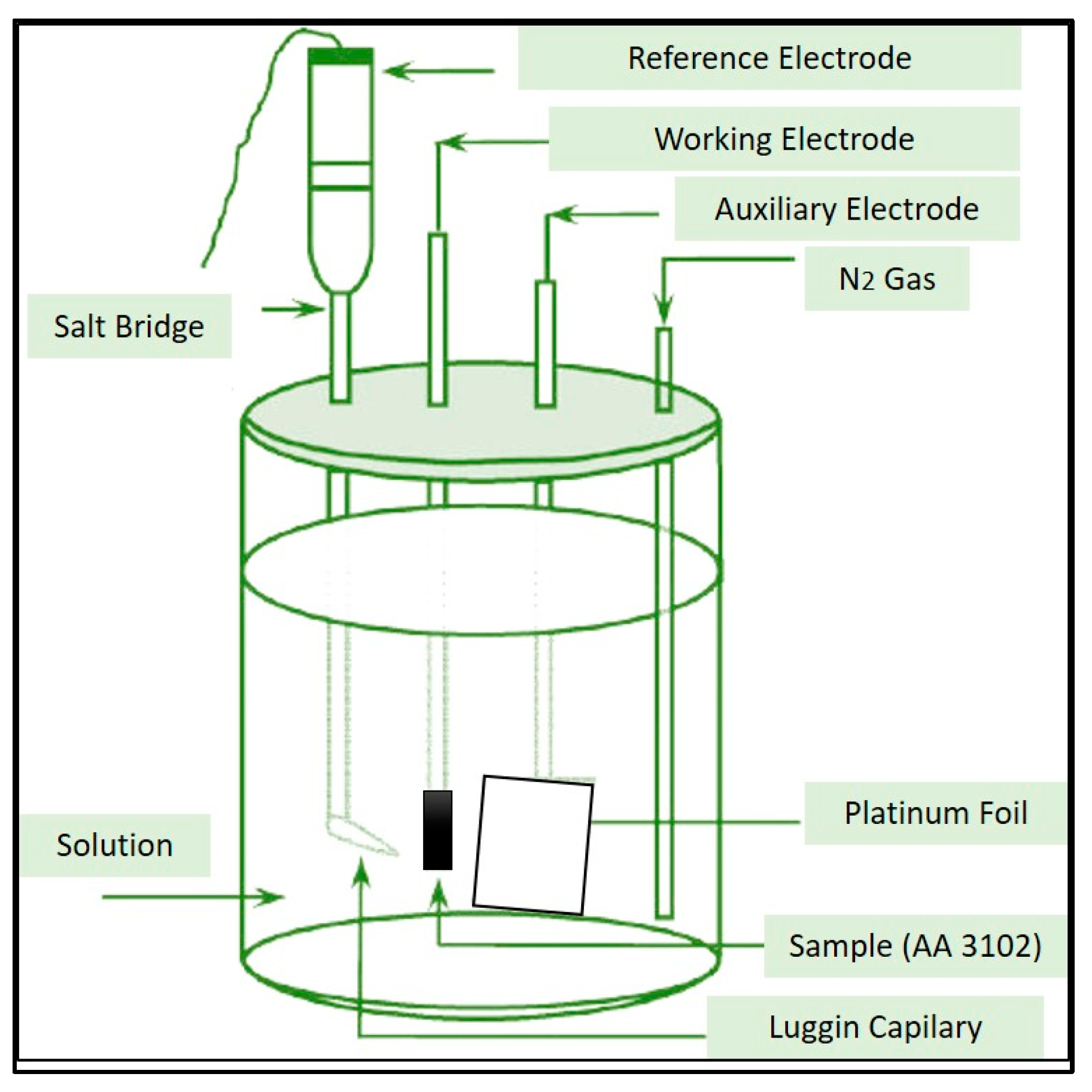 Reference Electrode

Working Electrode

Auxiliary Electrode

$N_2$ Gas

Salt Bridge

Platinum Foil

Solution

Sample (AA 3102)

Luggin Capilary