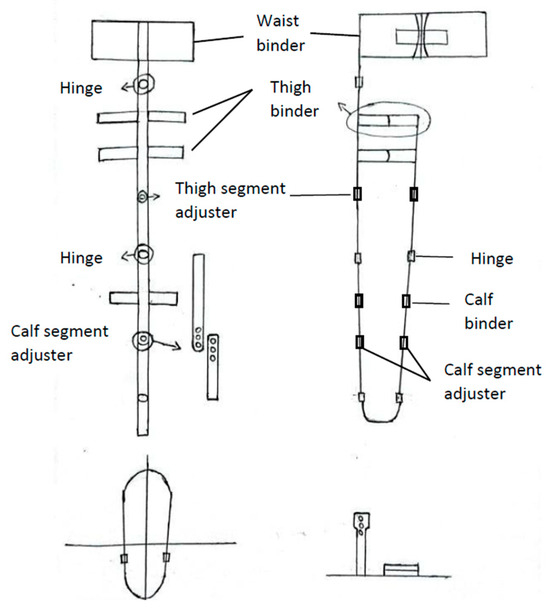 Waist binder

Hinge

Thigh binder

Thigh segment adjuster

Hinge

Hinge

Calf binder

Calf segment adjuster

Calf segment adjuster