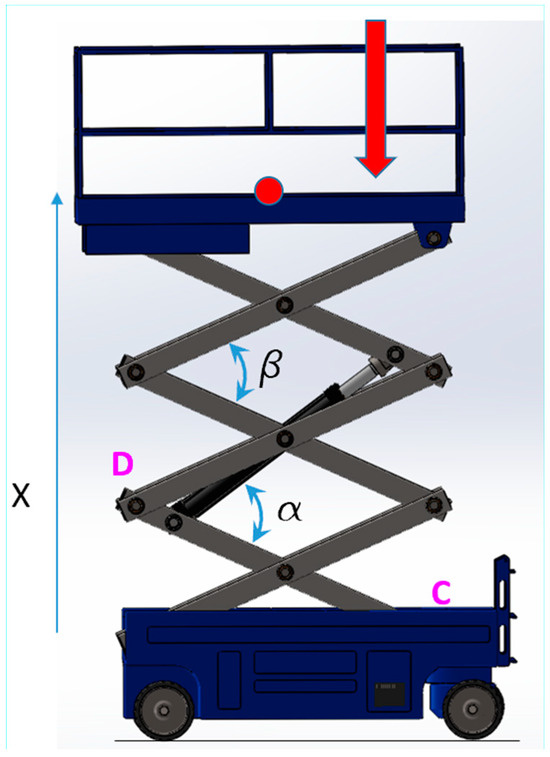 $\beta$
D
X
$\alpha$
C