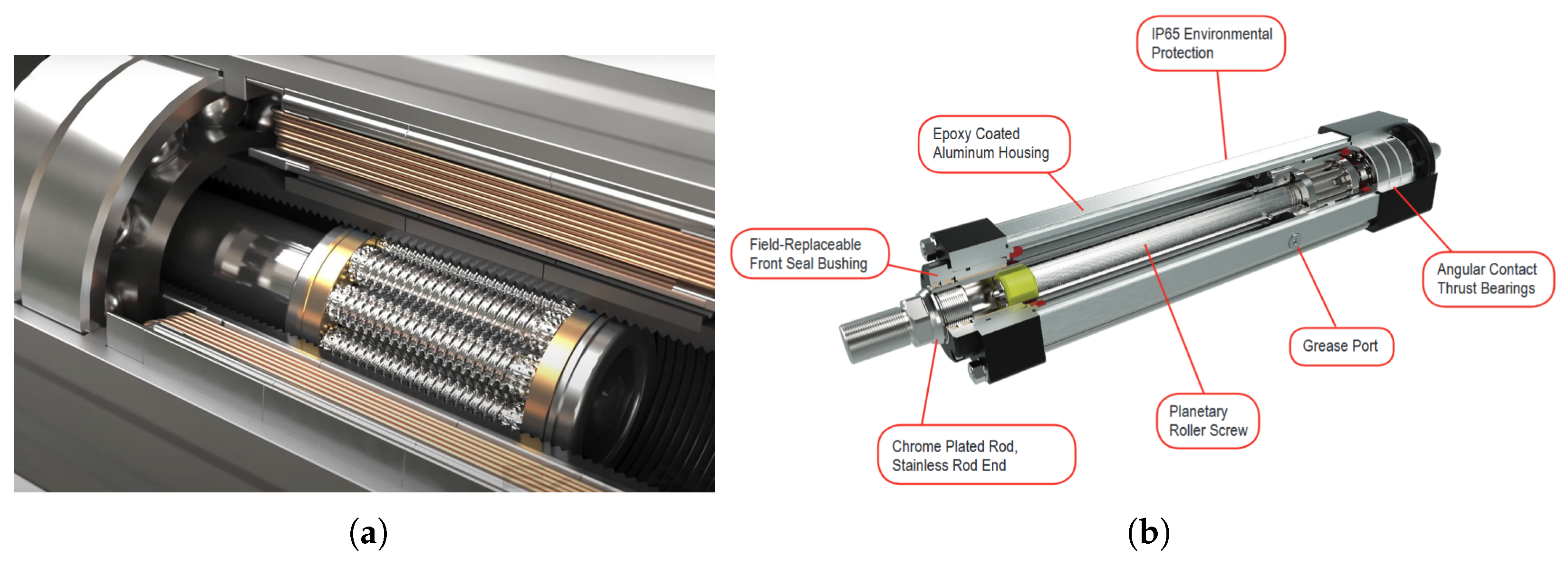 IP65 Environmental Protection

Epoxy Coated Aluminum Housing

Field-Replaceable Front Seal Bushing

Angular Contact Thrust Bearings

Grease Port

Planetary Roller Screw

Chrome Plated Rod, Stainless Rod End

(a)

(b)