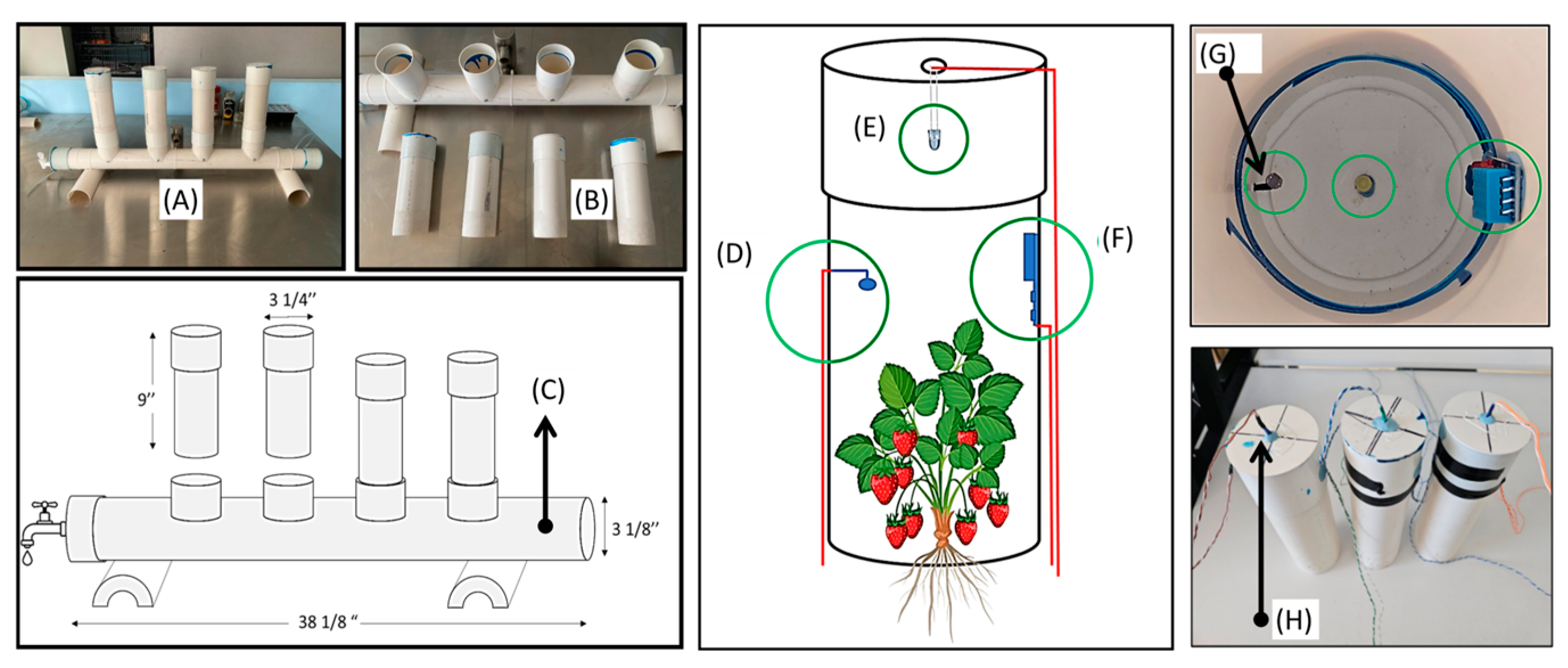 (A)

(B)

3 1/4''

9''

(C)

3 1/8''

38 1/8 "

(E)

(D)

(F)

(G)

(H)