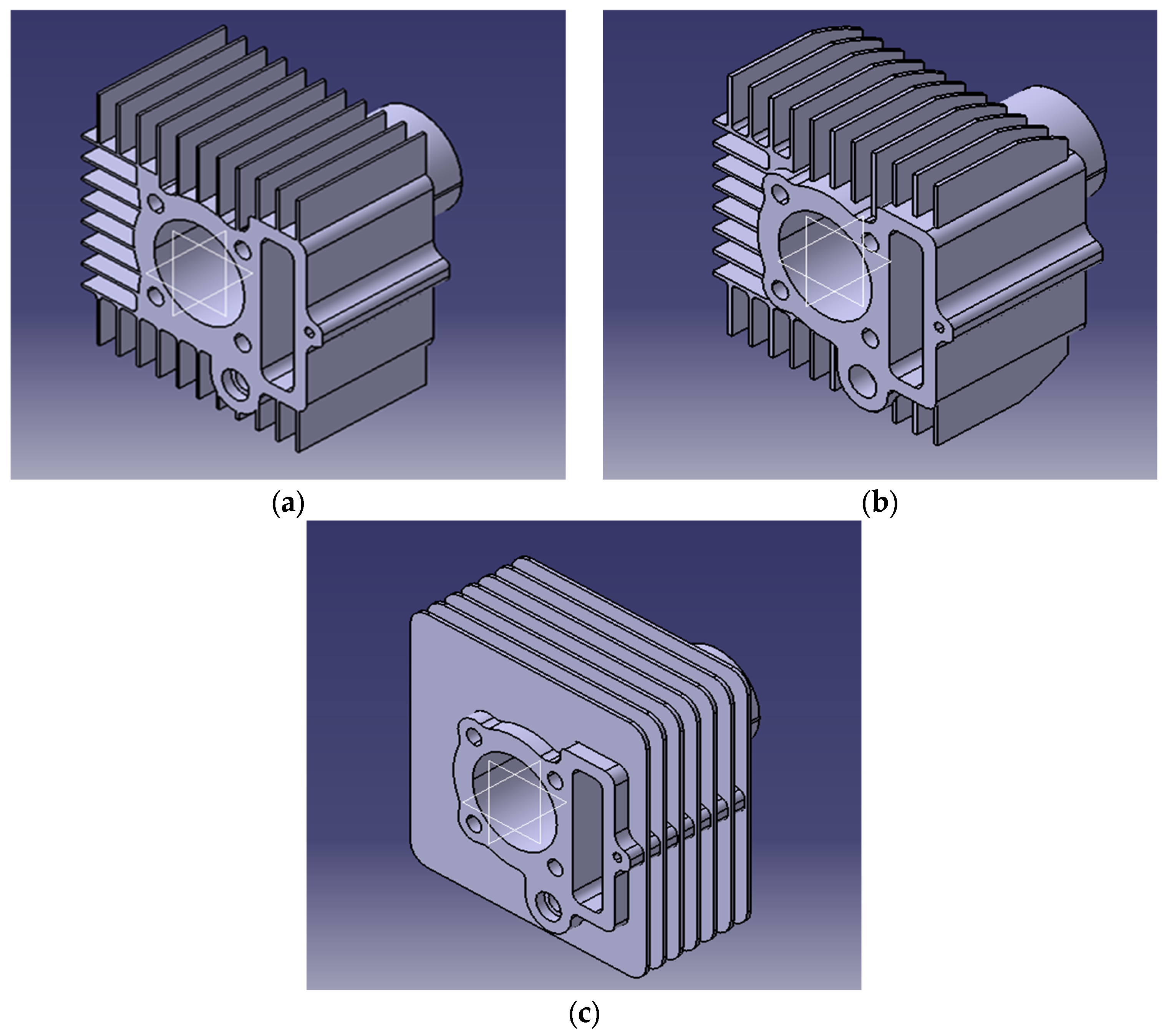 (a)

(b)

(c)