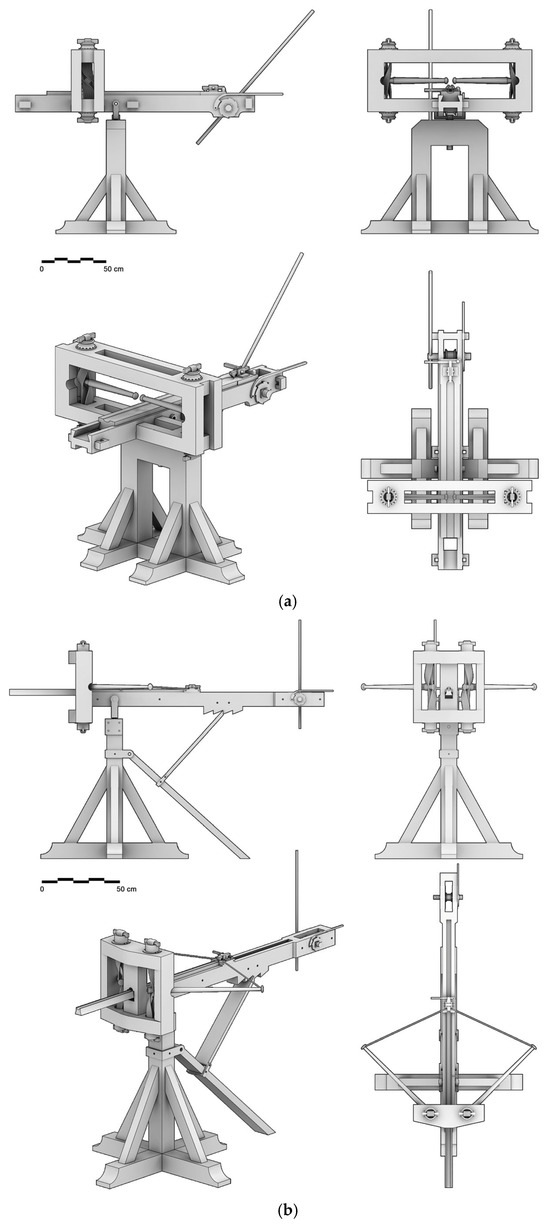 0 50 cm

(a)

0 50 cm

(b)