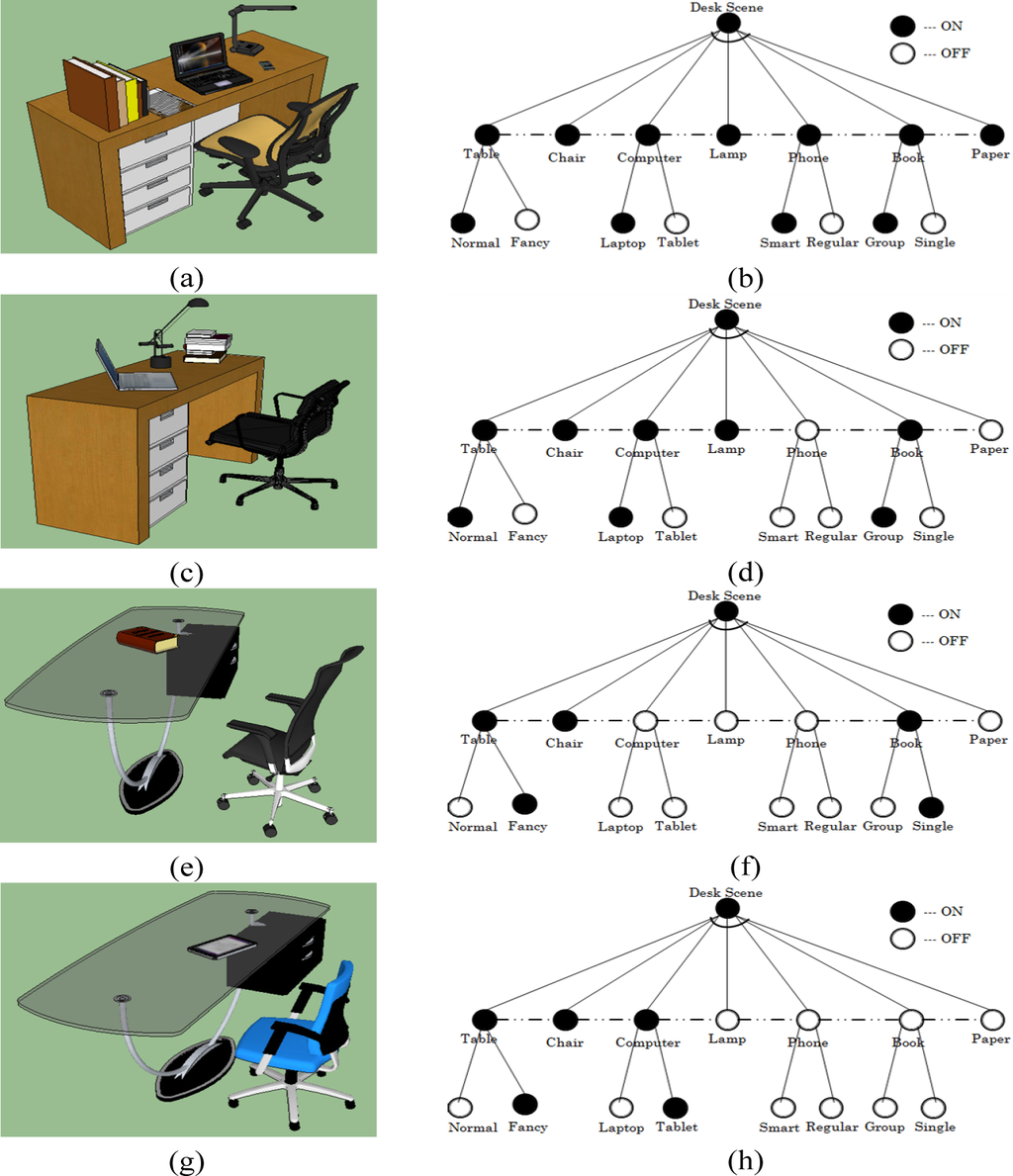 (a)

Desk Scene
--- ON
--- OFF
Table Chair Computer Lamp Phone Book Paper
Normal Fancy Laptop Tablet Smart Regular Group Single

(b)

(c)

Desk Scene
--- ON
--- OFF
Table Chair Computer Lamp Phone Book Paper
Normal Fancy Laptop Tablet Smart Regular Group Single

(d)

(e)

Desk Scene
--- ON
--- OFF
Table Chair Computer Lamp Phone Book Paper
Normal Fancy Laptop Tablet Smart Regular Group Single

(f)

(g)

Desk Scene
--- ON
--- OFF
Table Chair Computer Lamp Phone Book Paper
Normal Fancy Laptop Tablet Smart Regular Group Single

(h)