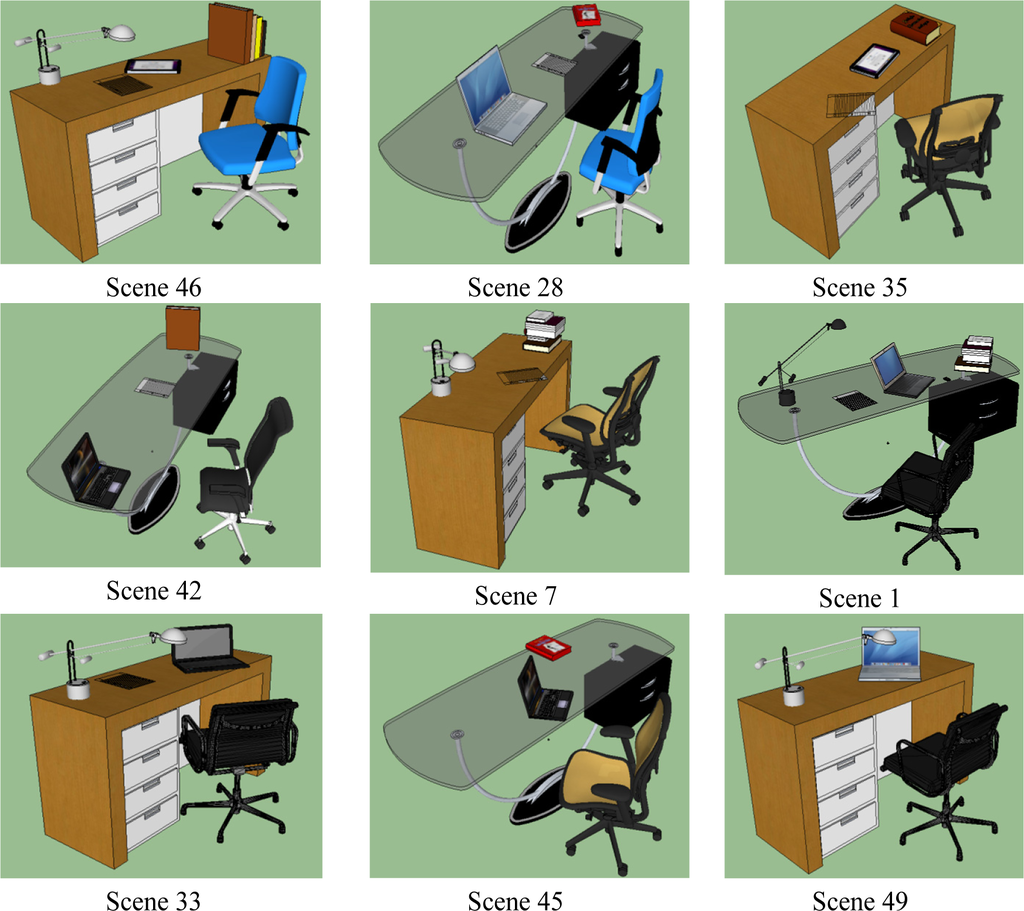 Scene 46

Scene 28

Scene 35

Scene 42

Scene 7

Scene 1

Scene 33

Scene 45

Scene 49