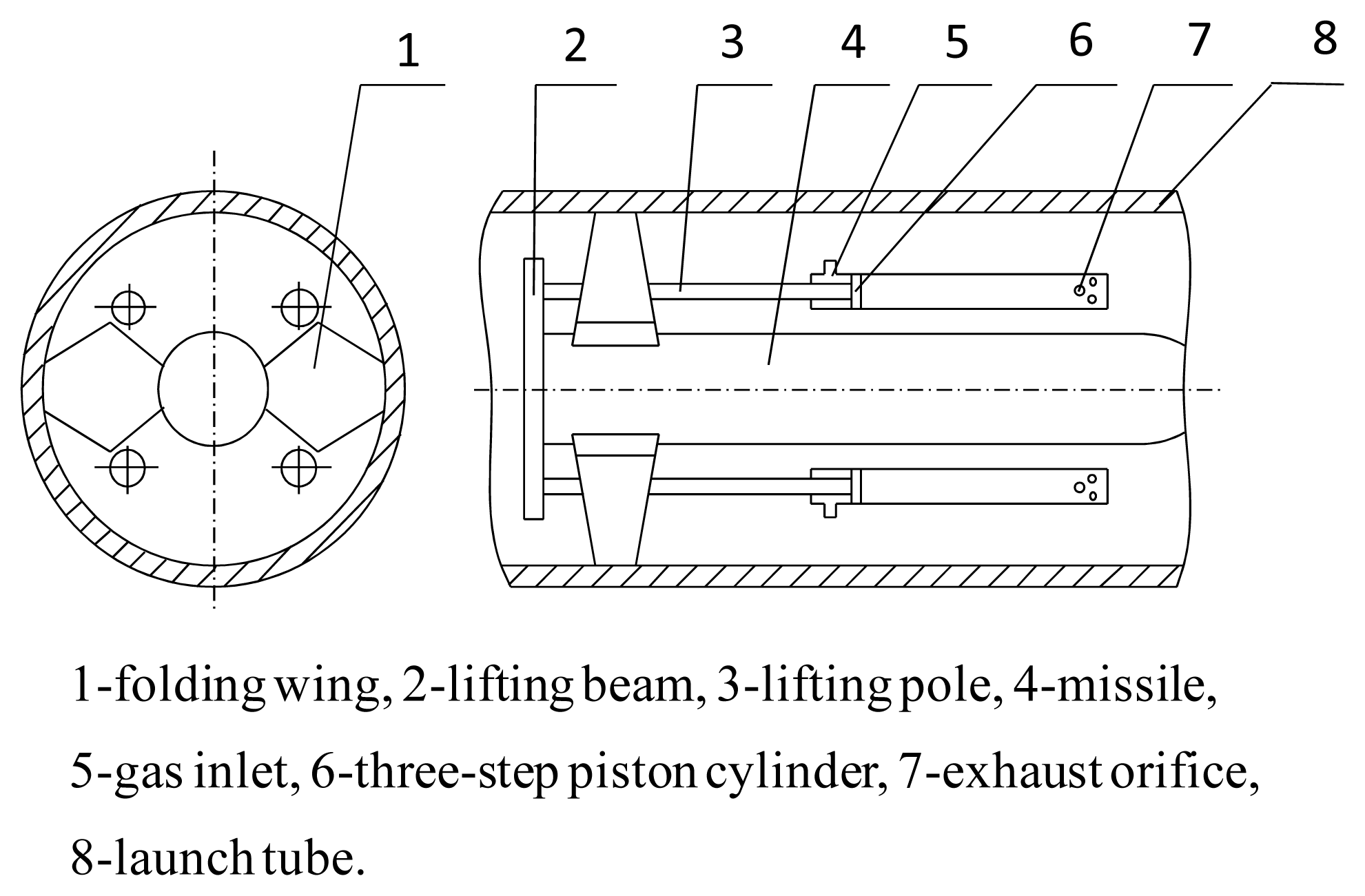 1 2 3 4 5 6 7 8

1-folding wing, 2-lifting beam, 3-lifting pole, 4-missile, 5-gas inlet, 6-three-step piston cylinder, 7-exhaust orifice, 8-launch tube.