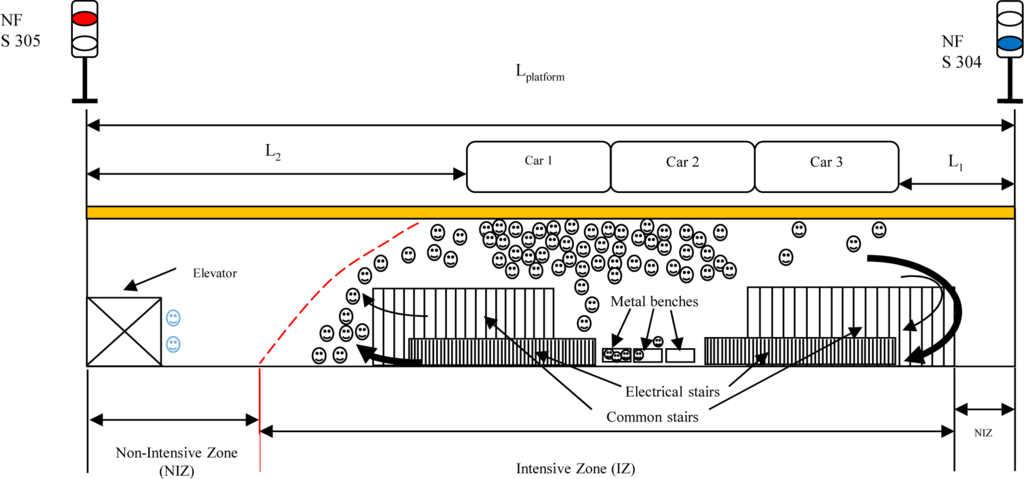 NF
S 305

NF
S 304

$L_{platform}$

$L_2$

Car 1

Car 2

Car 3

$L_1$

Elevator

Metal benches

Electrical stairs

Common stairs

Non-Intensive Zone
(NIZ)

Intensive Zone (IZ)

NIZ