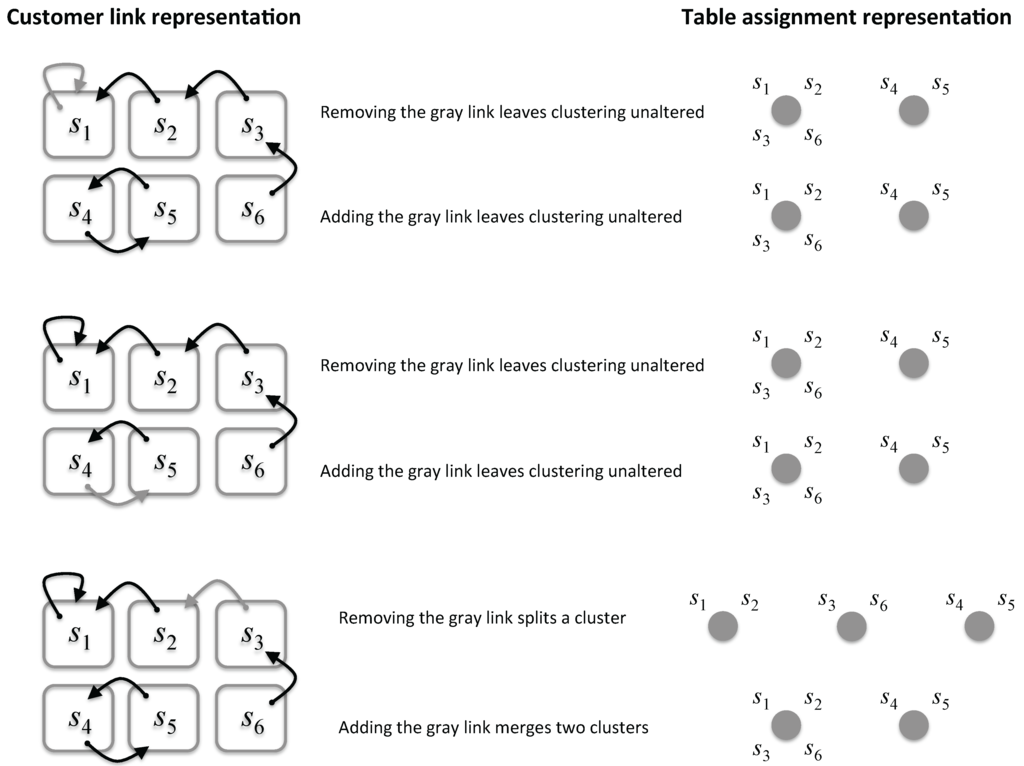 Customer link representation

Table assignment representation

$s_1$ $s_2$ $s_3$
$s_4$ $s_5$ $s_6$

Removing the gray link leaves clustering unaltered

$s_1$ $s_2$ $s_3$ $s_6$ $s_4$ $s_5$

Adding the gray link leaves clustering unaltered

$s_1$ $s_2$ $s_3$ $s_6$ $s_4$ $s_5$

$s_1$ $s_2$ $s_3$
$s_4$ $s_5$ $s_6$

Removing the gray link leaves clustering unaltered

$s_1$ $s_2$ $s_3$ $s_6$ $s_4$ $s_5$

Adding the gray link leaves clustering unaltered

$s_1$ $s_2$ $s_3$ $s_6$ $s_4$ $s_5$

$s_1$ $s_2$ $s_3$
$s_4$ $s_5$ $s_6$

Removing the gray link splits a cluster

$s_1$ $s_2$ $s_3$ $s_6$ $s_4$ $s_5$

Adding the gray link merges two clusters

$s_1$ $s_2$ $s_3$ $s_6$ $s_4$ $s_5$