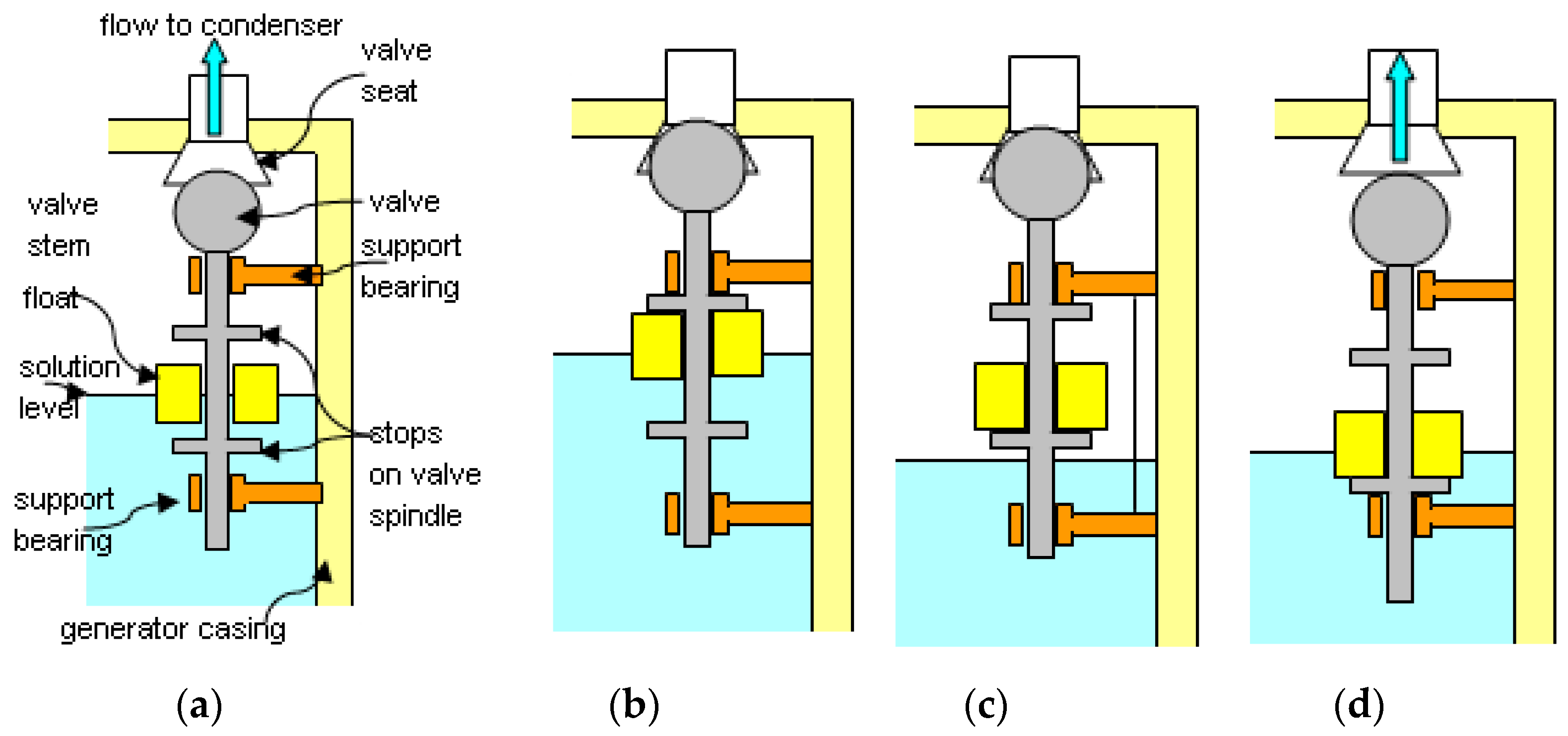 flow to condenser

valve seat

valve stem

valve

support bearing

float

solution level

stops on valve spindle

support bearing

generator casing

(a)

(b)

(c)

(d)