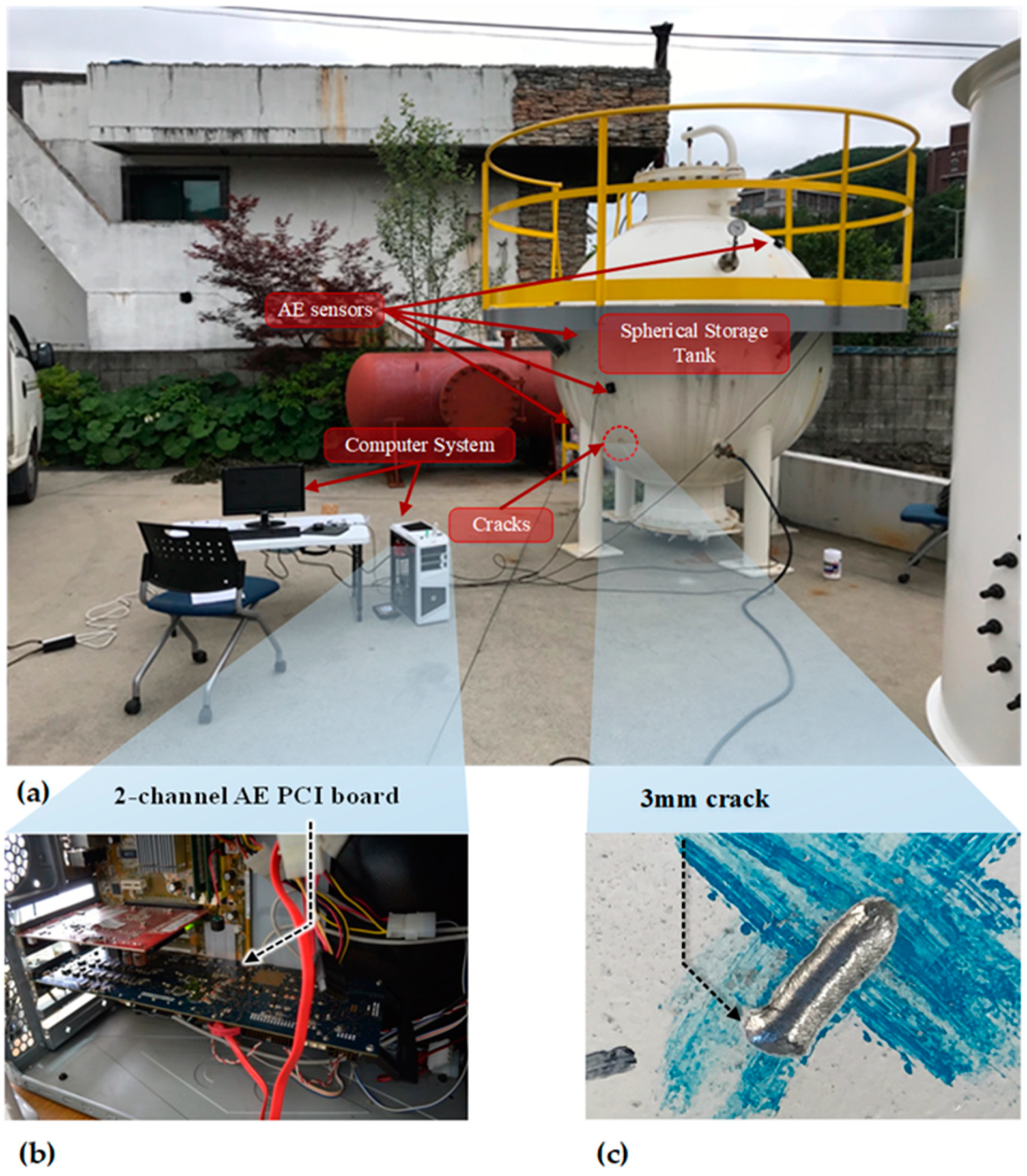 AE sensors

Spherical Storage Tank

Computer System

Cracks

(a)

2-channel AE PCI board

3mm crack

(b)

(c)